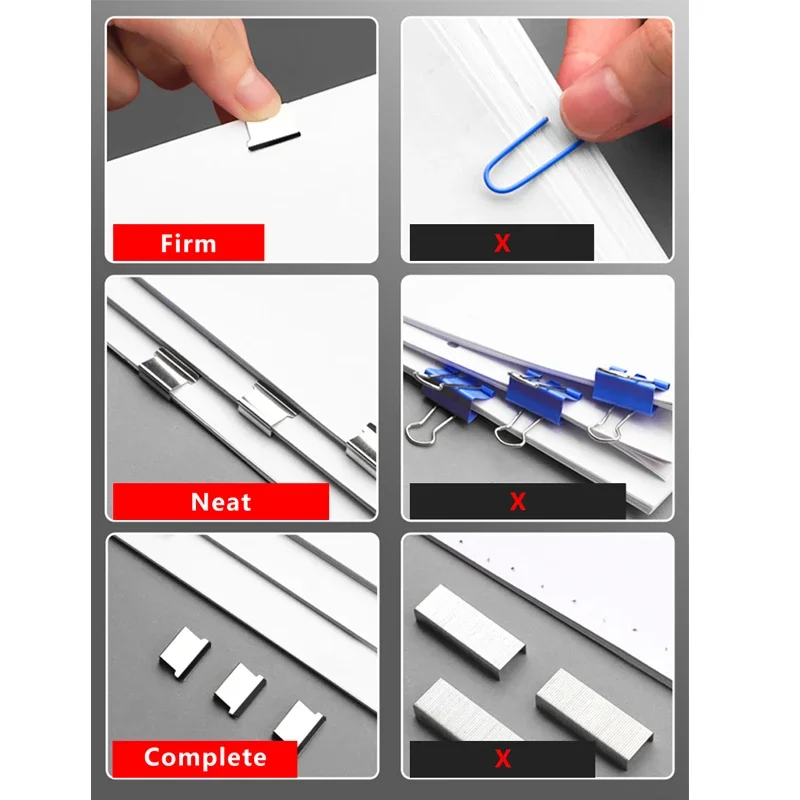 Firm

X

Neat

X

Complete

X