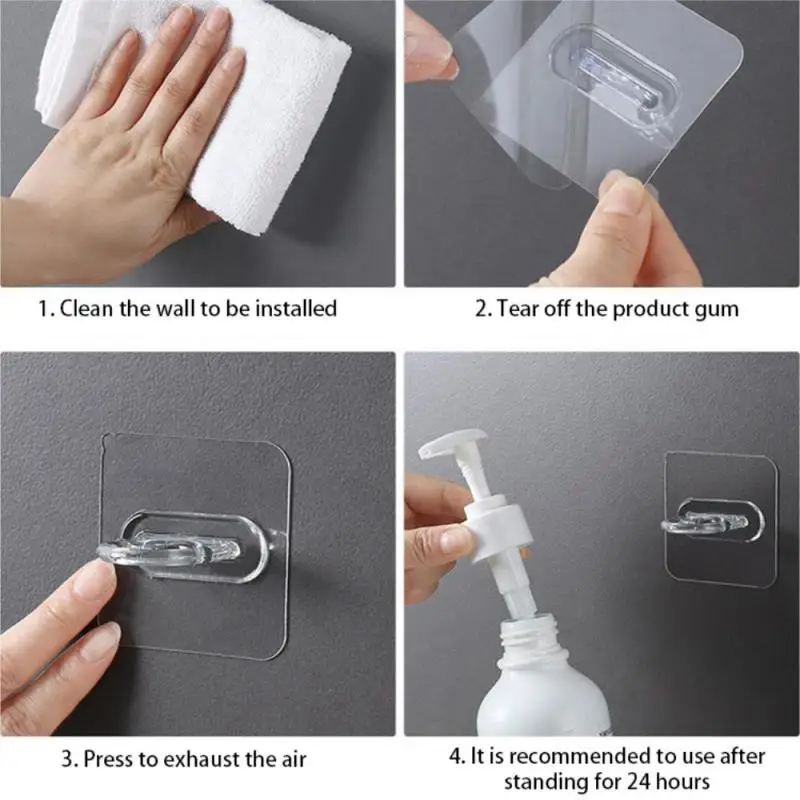 1. Clean the wall to be installed

2. Tear off the product gum

3. Press to exhaust the air

4. It is recommended to use after standing for 24 hours