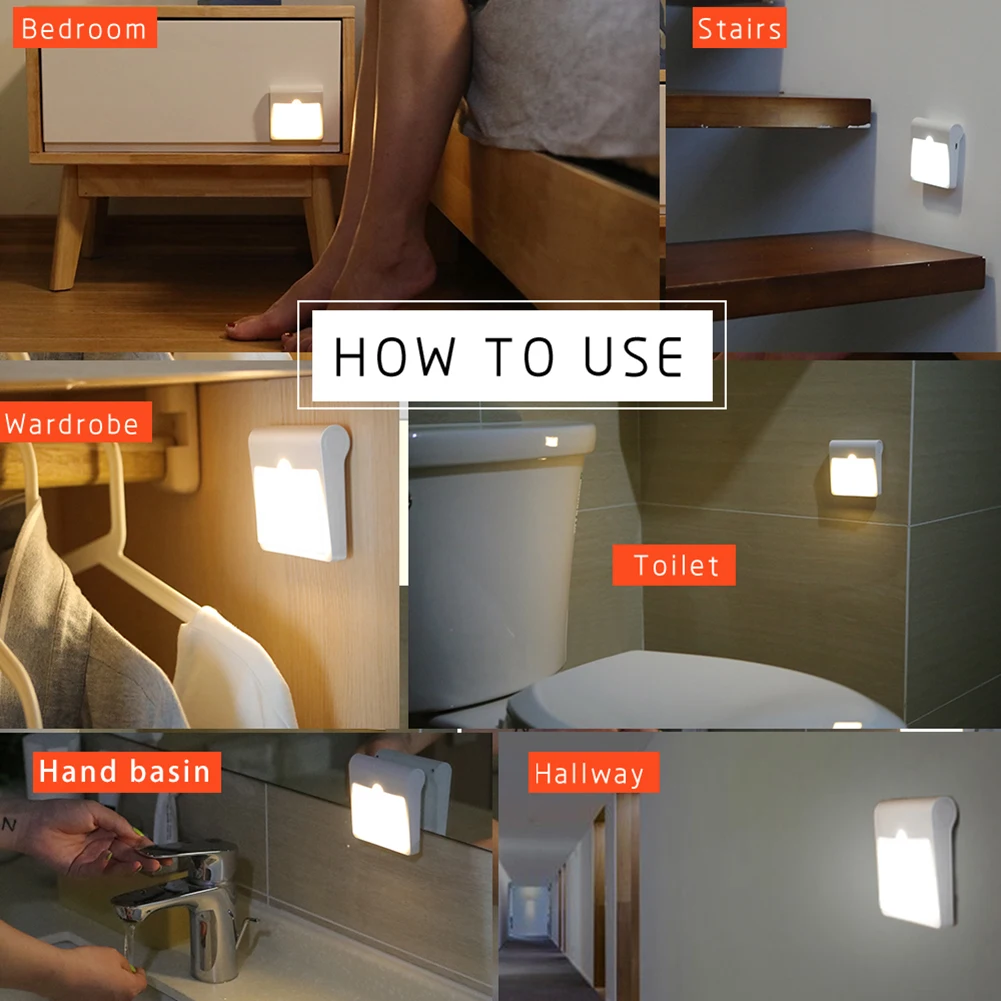 Bedroom

Stairs

HOW TO USE

Wardrobe

Toilet

Hand basin

Hallway