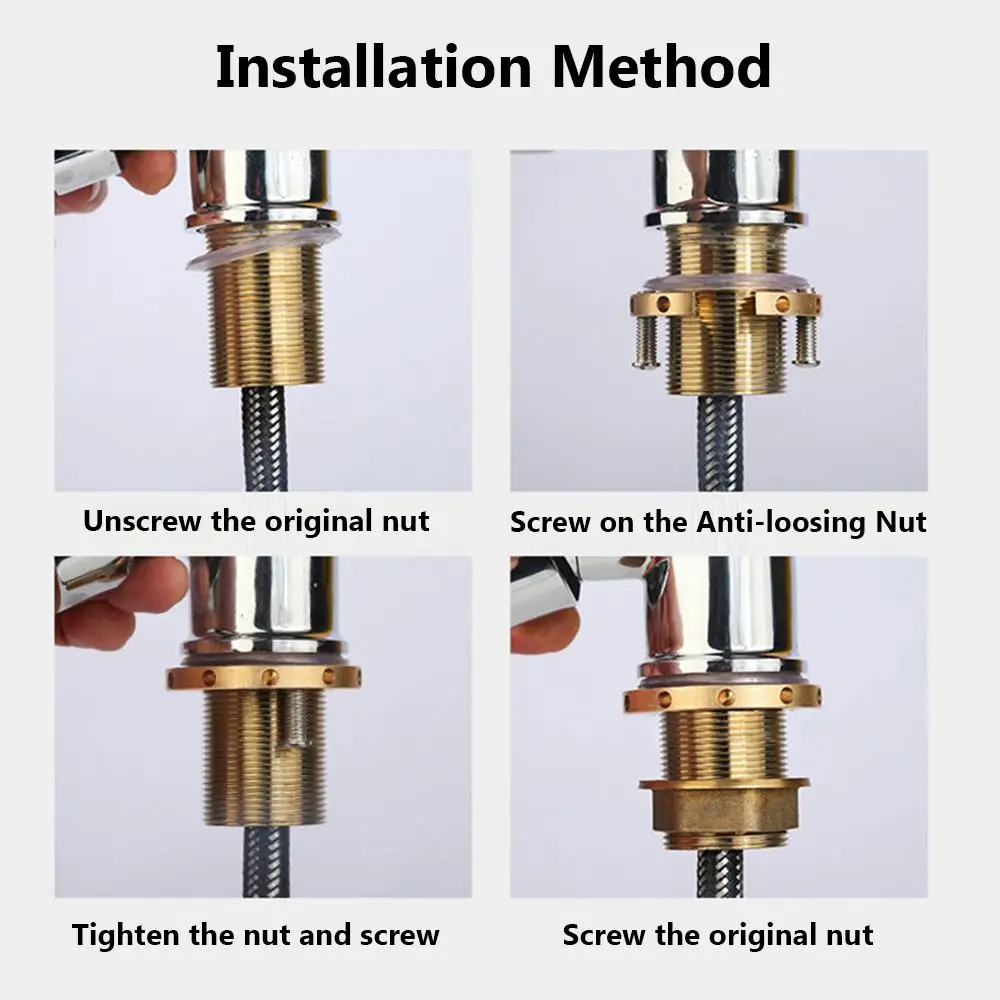 Installation Method

Unscrew the original nut

Screw on the Anti-loosing Nut

Tighten the nut and screw

Screw the original nut