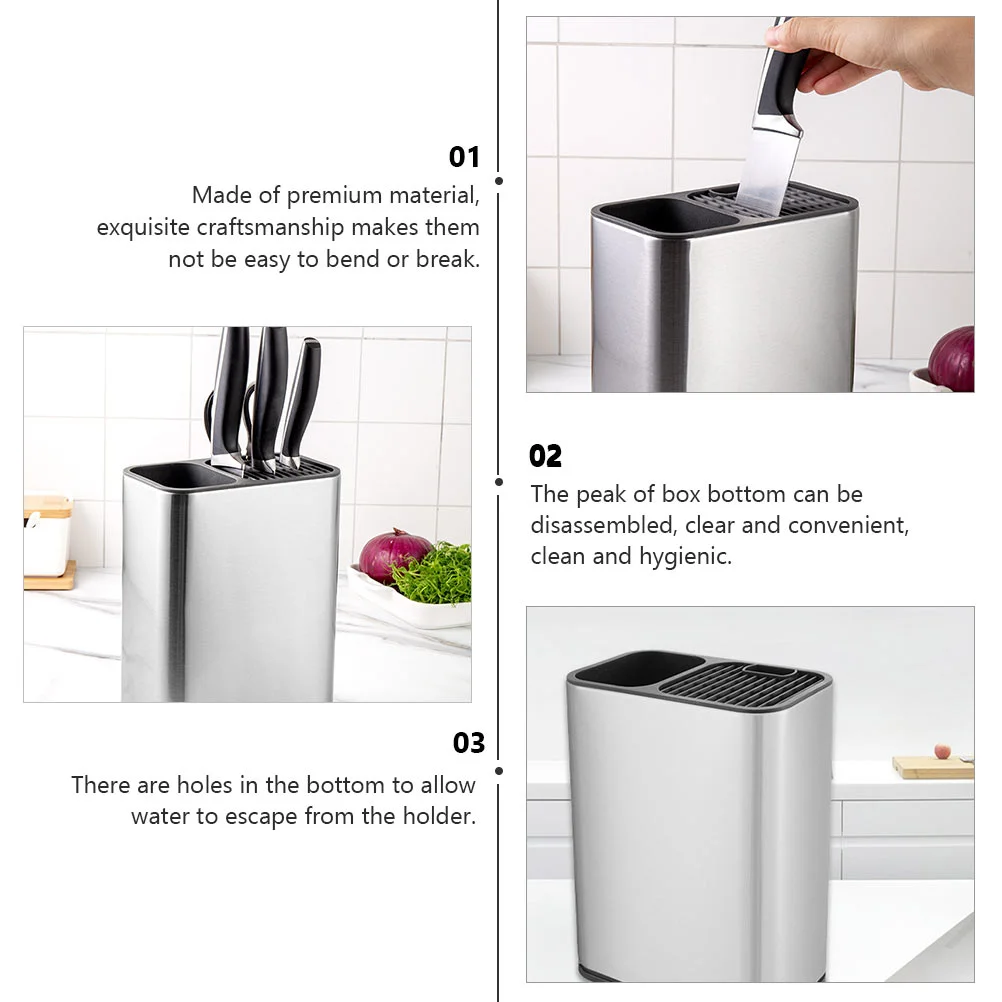 01
Made of premium material, exquisite craftsmanship makes them not be easy to bend or break.

02
The peak of box bottom can be disassembled, clear and convenient, clean and hygienic.

03
There are holes in the bottom to allow water to escape from the holder.