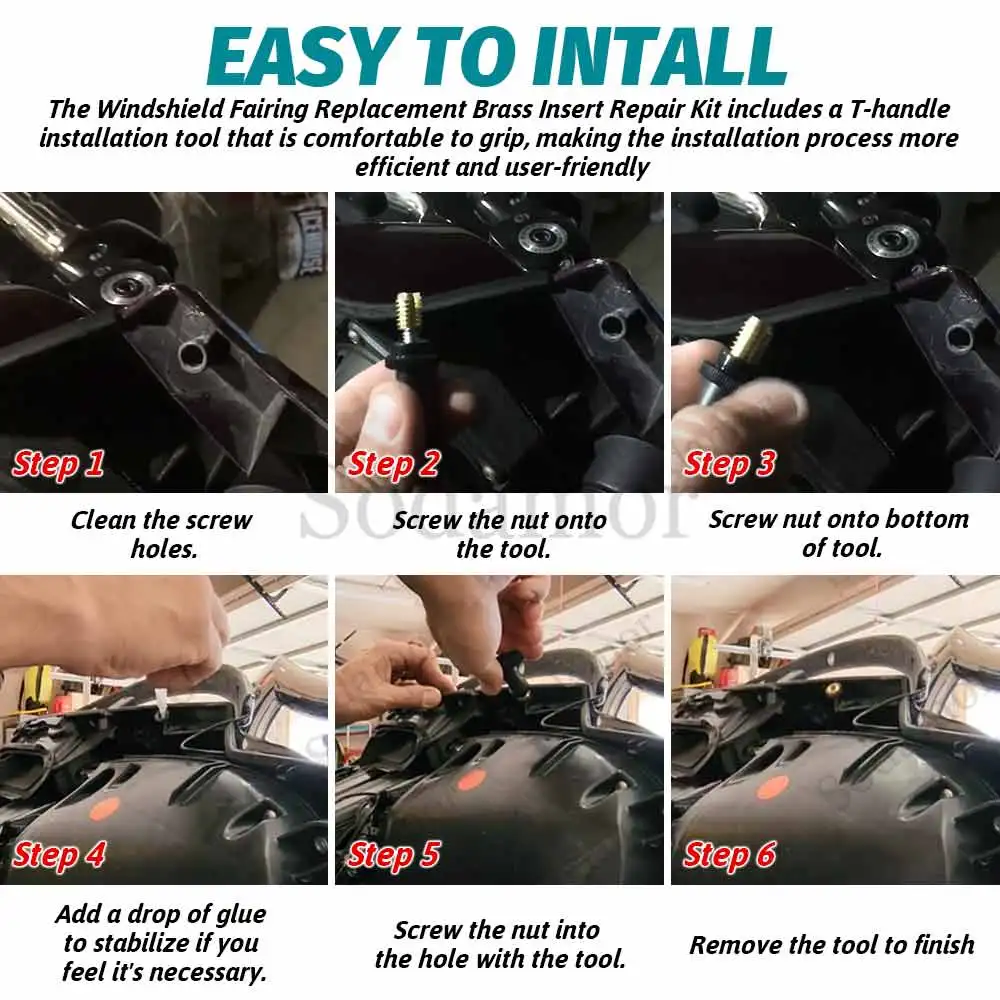 EASY TO INTALL

The Windshield Fairing Replacement Brass Insert Repair Kit includes a T-handle installation tool that is comfortable to grip, making the installation process more efficient and user-friendly

Step 1

Clean the screw holes.

Step 2

Screw the nut onto the tool.

Step 3

Screw nut onto bottom of tool.

Sodamor

Step 4

Add a drop of glue to stabilize if you feel it's necessary.

Step 5

Screw the nut into the hole with the tool.

Step 6

Remove the tool to finish