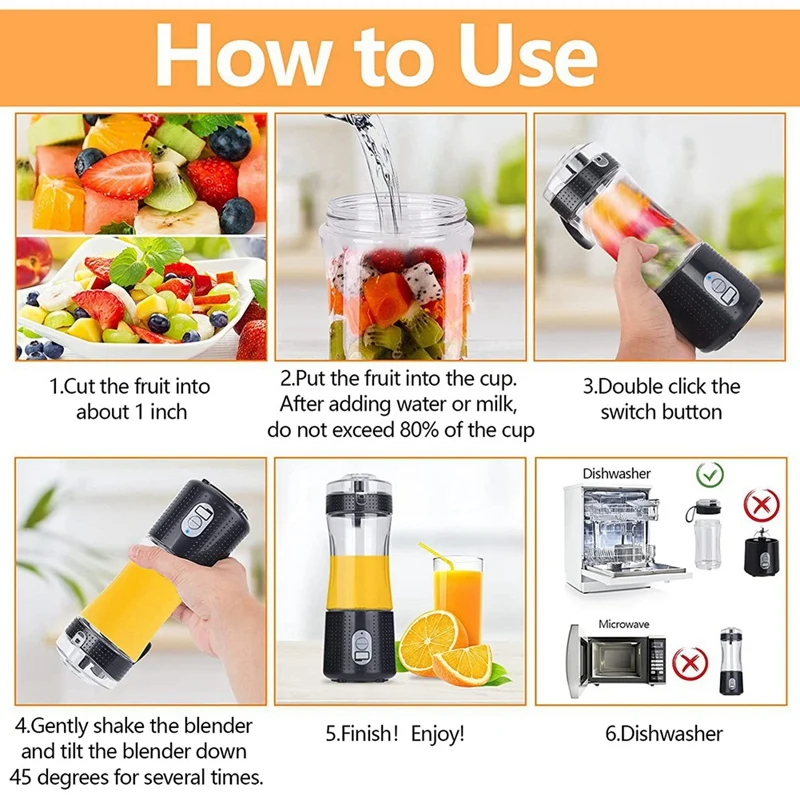 How to Use

1.Cut the fruit into about 1 inch

2.Put the fruit into the cup. After adding water or milk, do not exceed 80% of the cup

3.Double click the switch button

4.Gently shake the blender and tilt the blender down 45 degrees for several times.

5.Finish! Enjoy!

Dishwasher

Microwave

6.Dishwasher