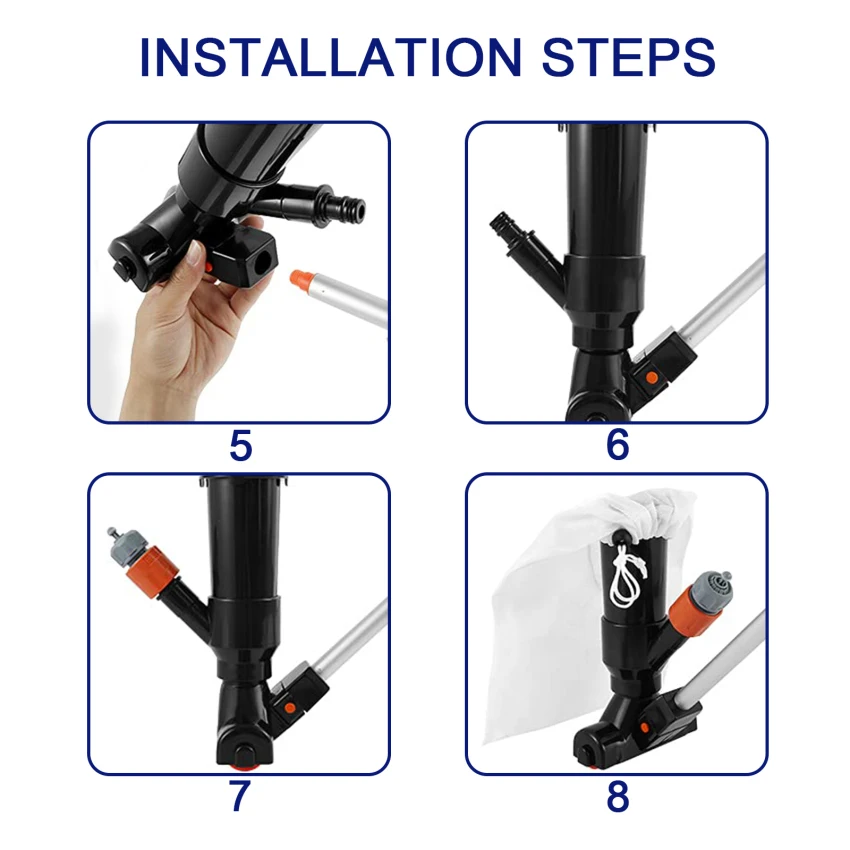 INSTALLATION STEPS

5

6

7

8