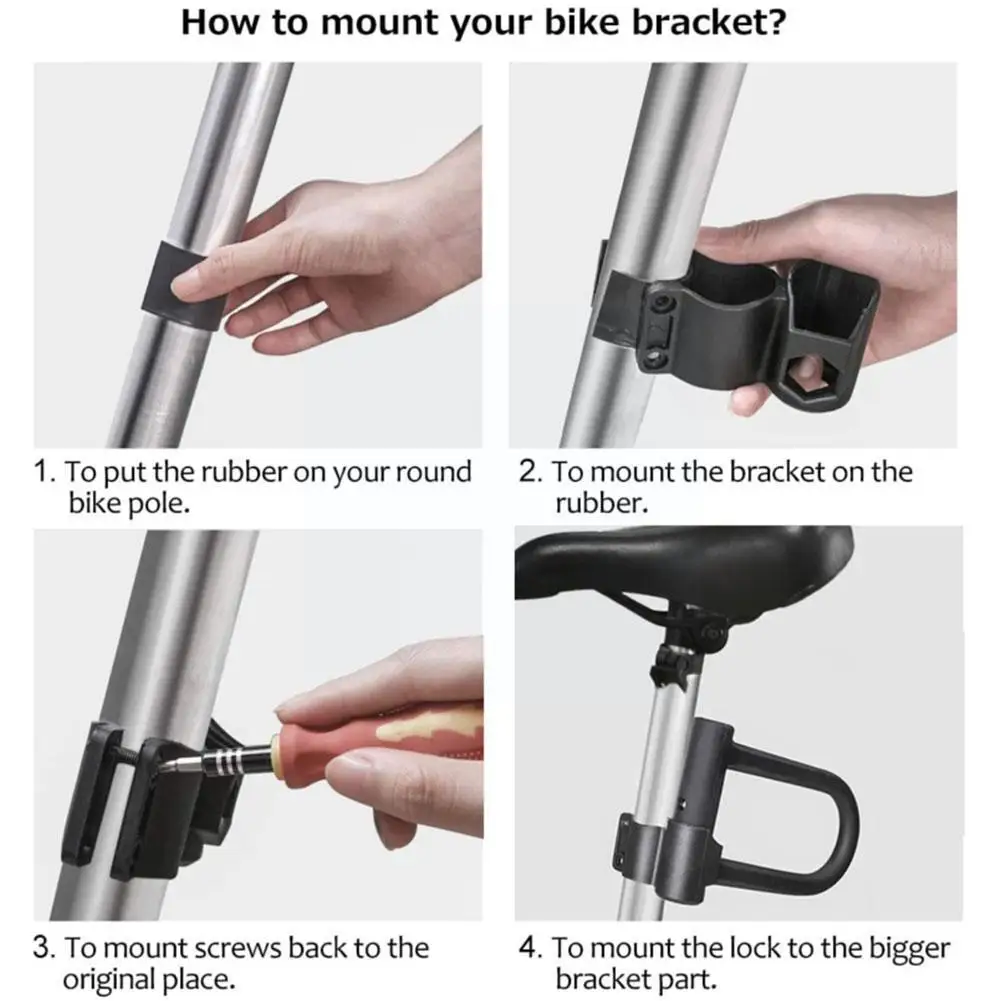 How to mount your bike bracket?

1. To put the rubber on your round bike pole.

2. To mount the bracket on the rubber.

3. To mount screws back to the original place.

4. To mount the lock to the bigger bracket part.