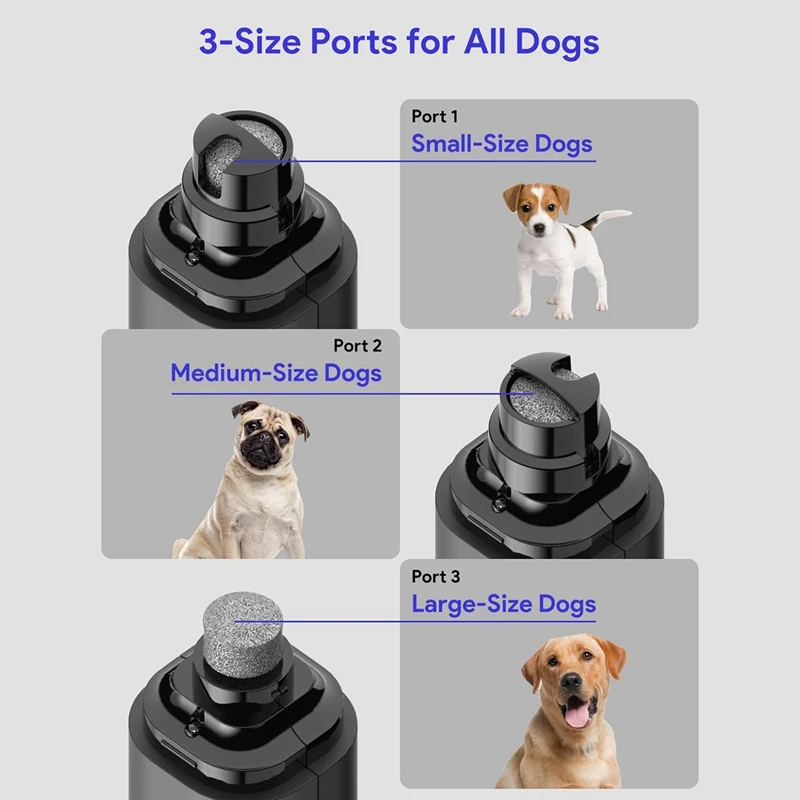 3-Size Ports for All Dogs

Port 1
Small-Size Dogs

Port 2
Medium-Size Dogs

Port 3
Large-Size Dogs