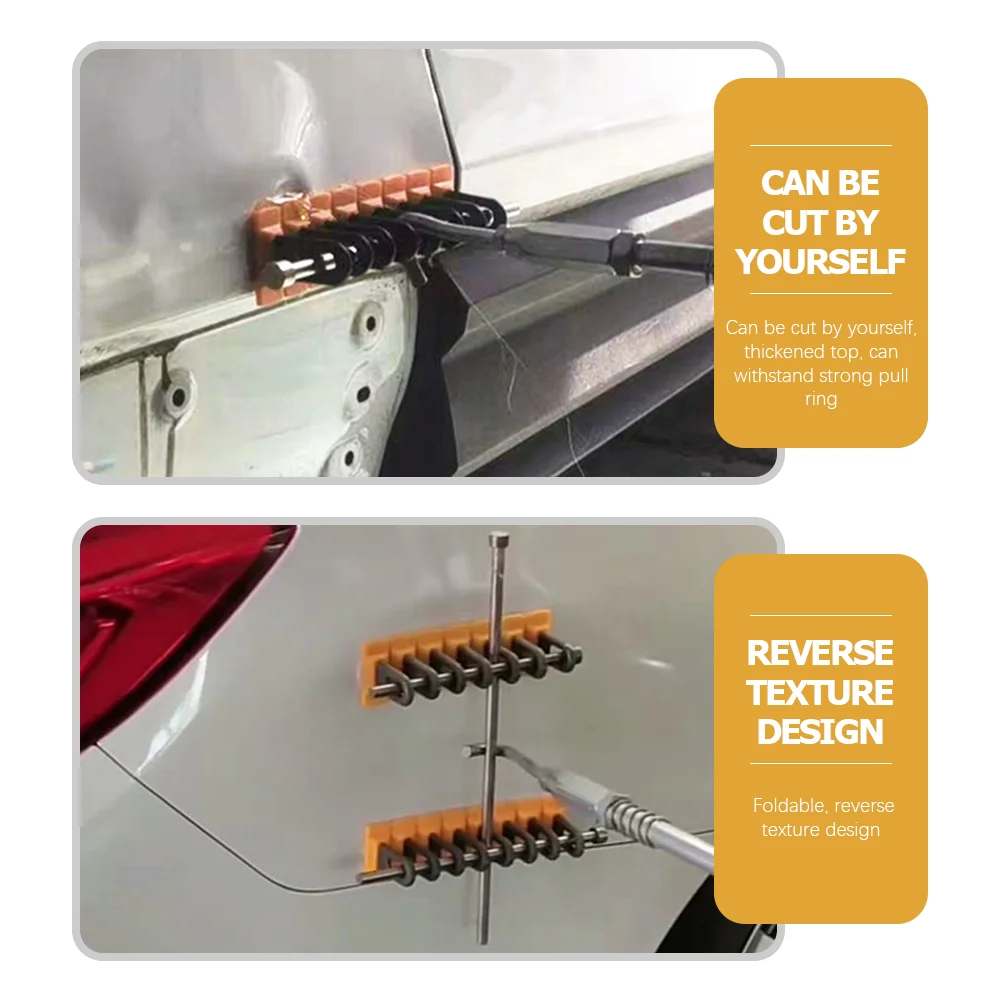 CAN BE CUT BY YOURSELF

Can be cut by yourself, thickened top, can withstand strong pull ring

REVERSE TEXTURE DESIGN

Foldable, reverse texture design