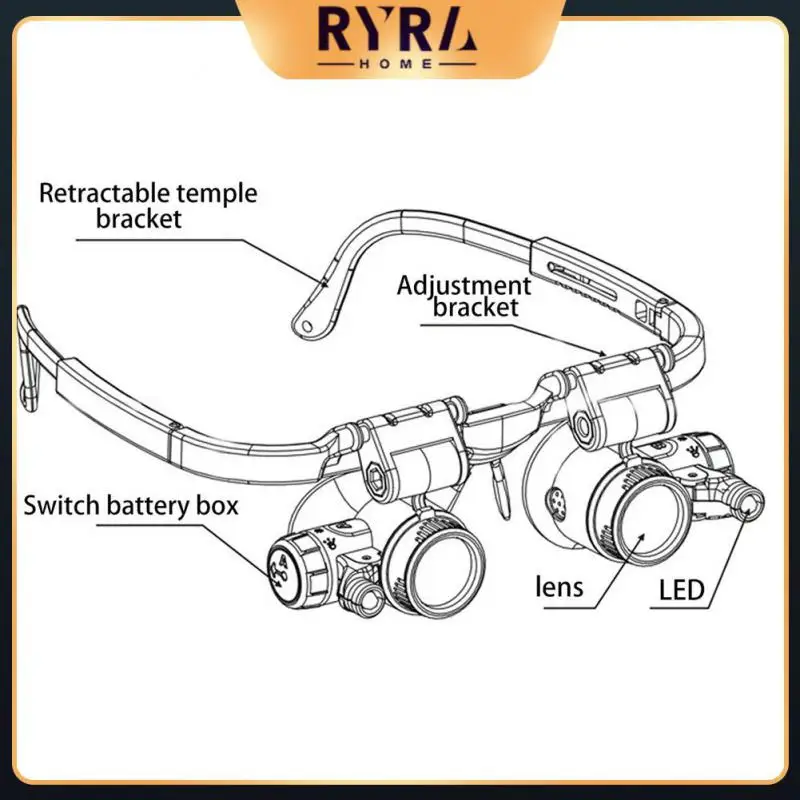 RYRA
HOME

Retractable temple bracket

Adjustment bracket

Switch battery box

lens

LED