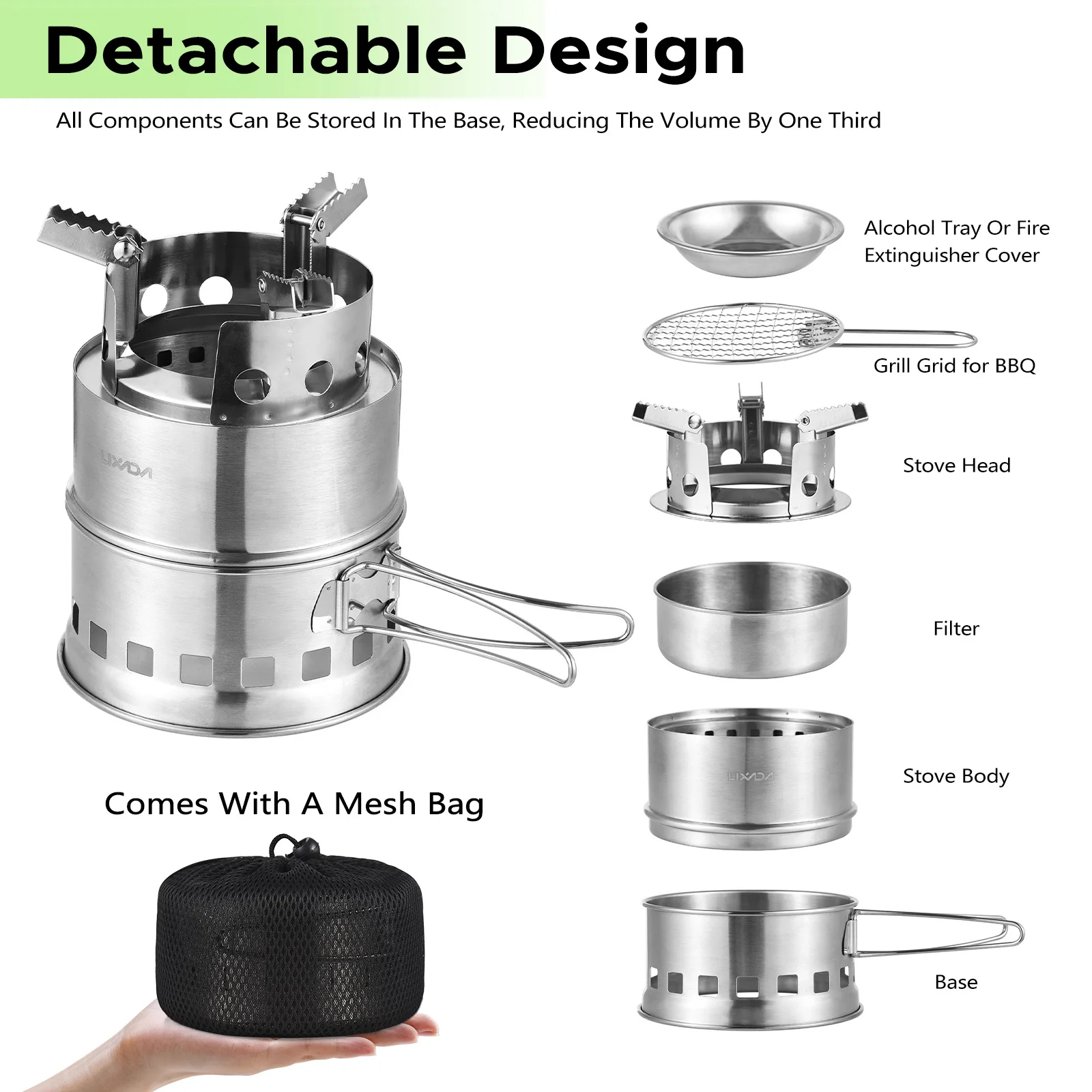 Detachable Design

All Components Can Be Stored In The Base, Reducing The Volume By One Third

LIXADA

Alcohol Tray Or Fire Extinguisher Cover

Grill Grid for BBQ

Stove Head

Filter

LIXADA

Stove Body

Base

Comes With A Mesh Bag