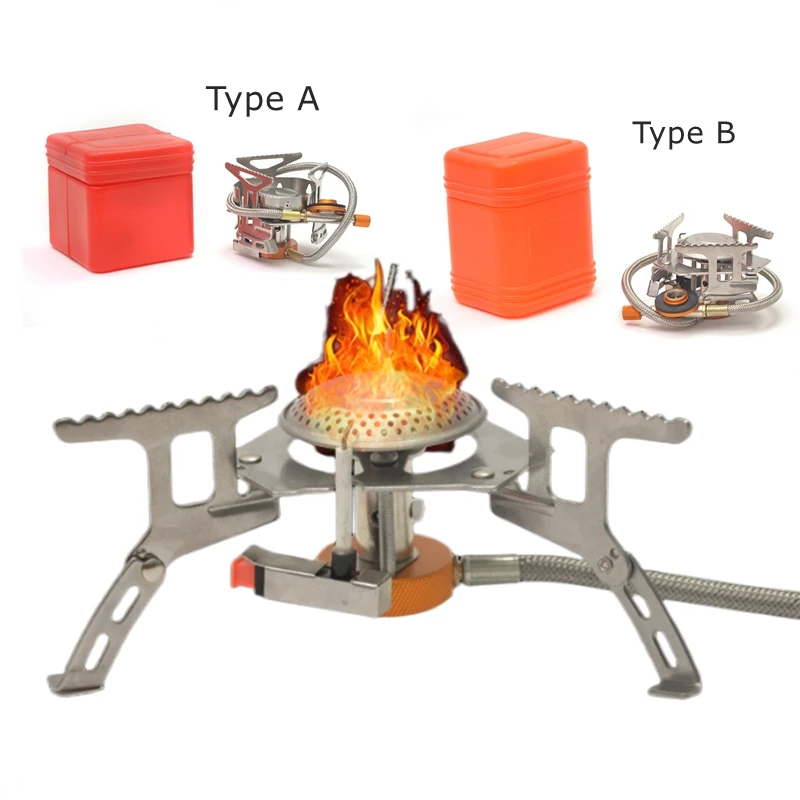 Type A

Type B