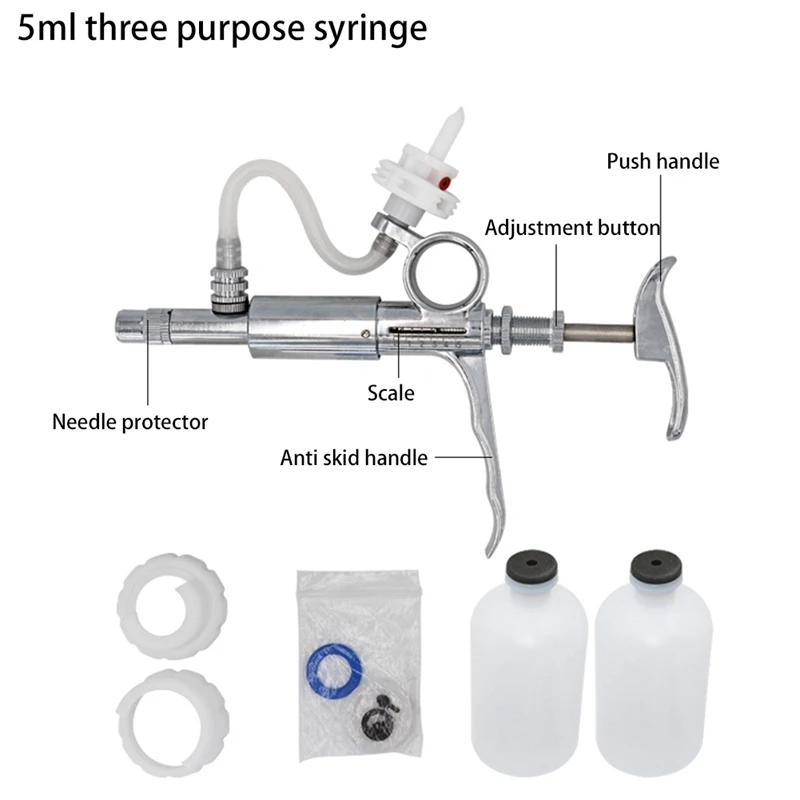 5ml three purpose syringe

Push handle

Adjustment button

Scale

Needle protector

Anti skid handle