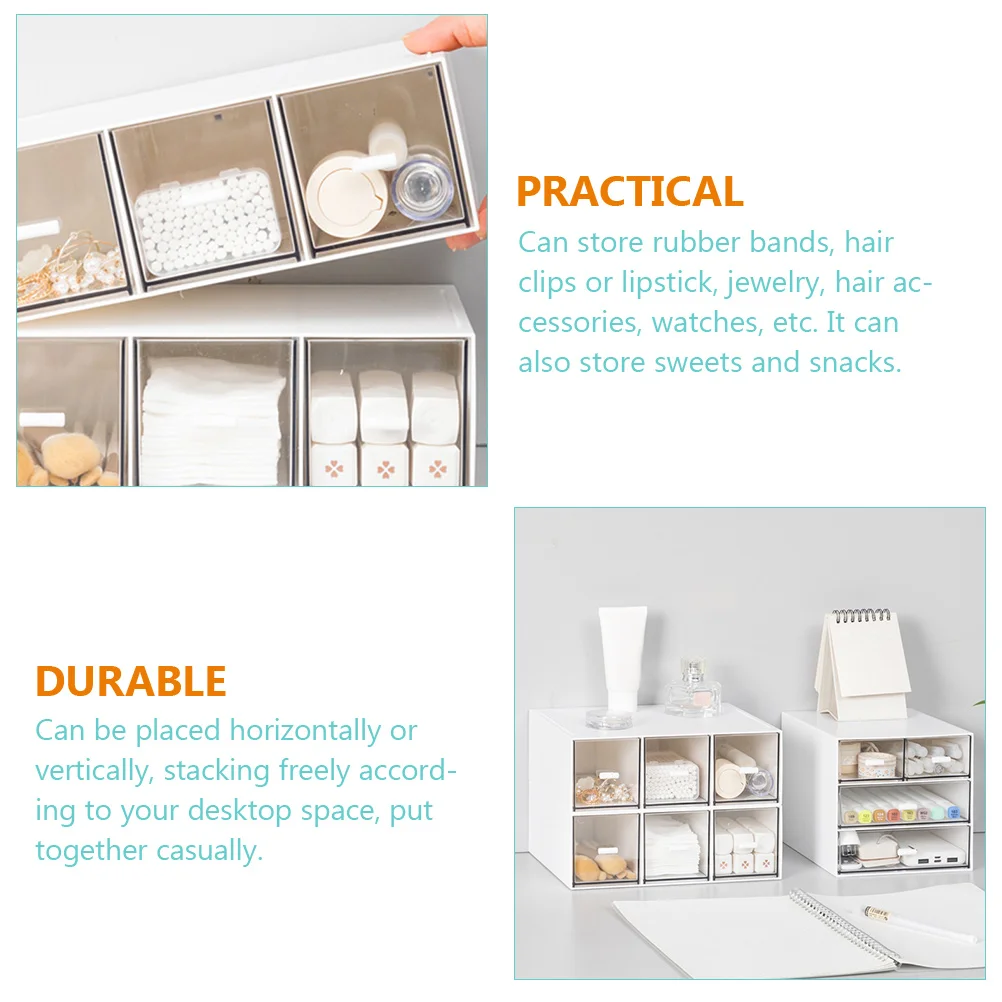 PRACTICAL
Can store rubber bands, hair clips or lipstick, jewelry, hair accessories, watches, etc. It can also store sweets and snacks.

DURABLE
Can be placed horizontally or vertically, stacking freely according to your desktop space, put together casually.