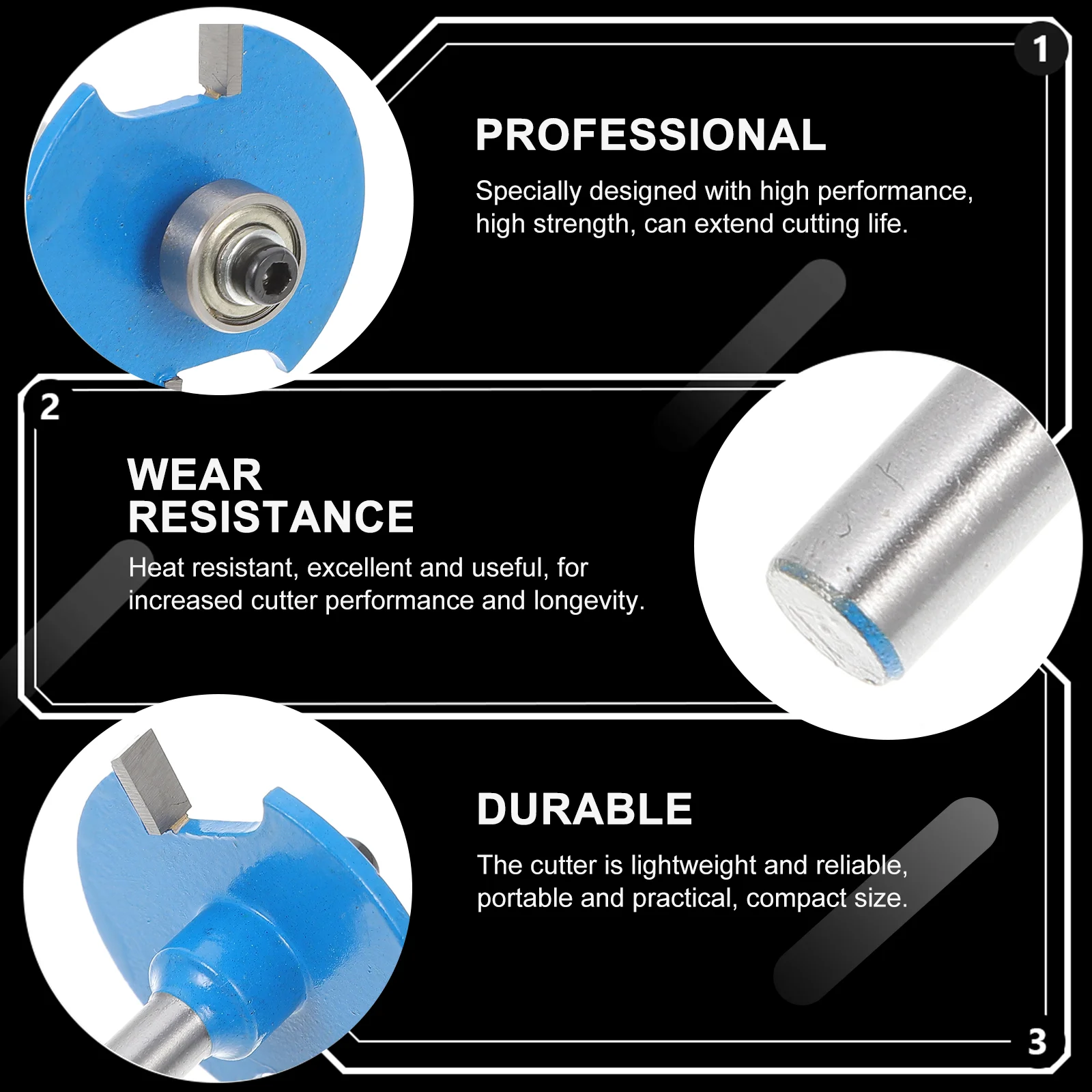 1

PROFESSIONAL

Specially designed with high performance, high strength, can extend cutting life.

2

WEAR RESISTANCE

Heat resistant, excellent and useful, for increased cutter performance and longevity.

DURABLE

The cutter is lightweight and reliable, portable and practical, compact size.

3