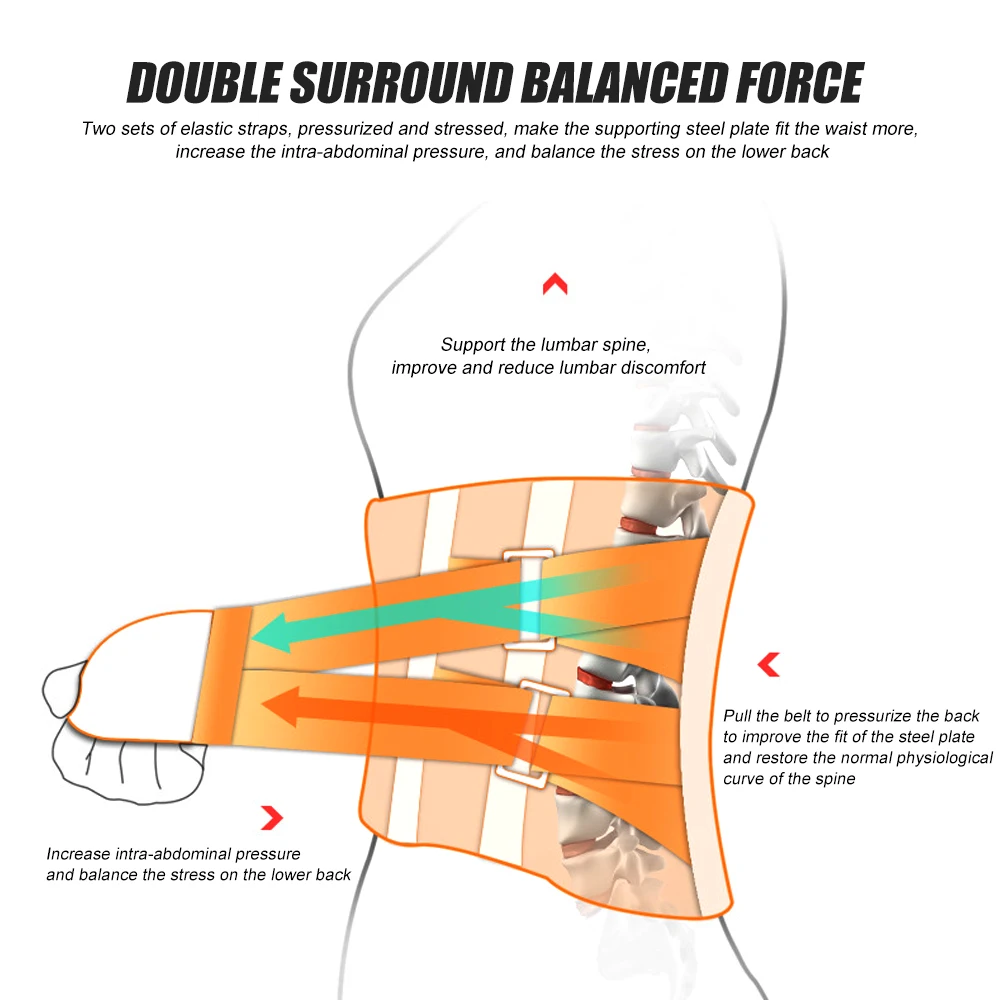 DOUBLE SURROUND BALANCED FORCE

Two sets of elastic straps, pressurized and stressed, make the supporting steel plate fit the waist more, increase the intra-abdominal pressure, and balance the stress on the lower back

Support the lumbar spine, improve and reduce lumbar discomfort

Pull the belt to pressurize the back to improve the fit of the steel plate and restore the normal physiological curve of the spine

Increase intra-abdominal pressure and balance the stress on the lower back