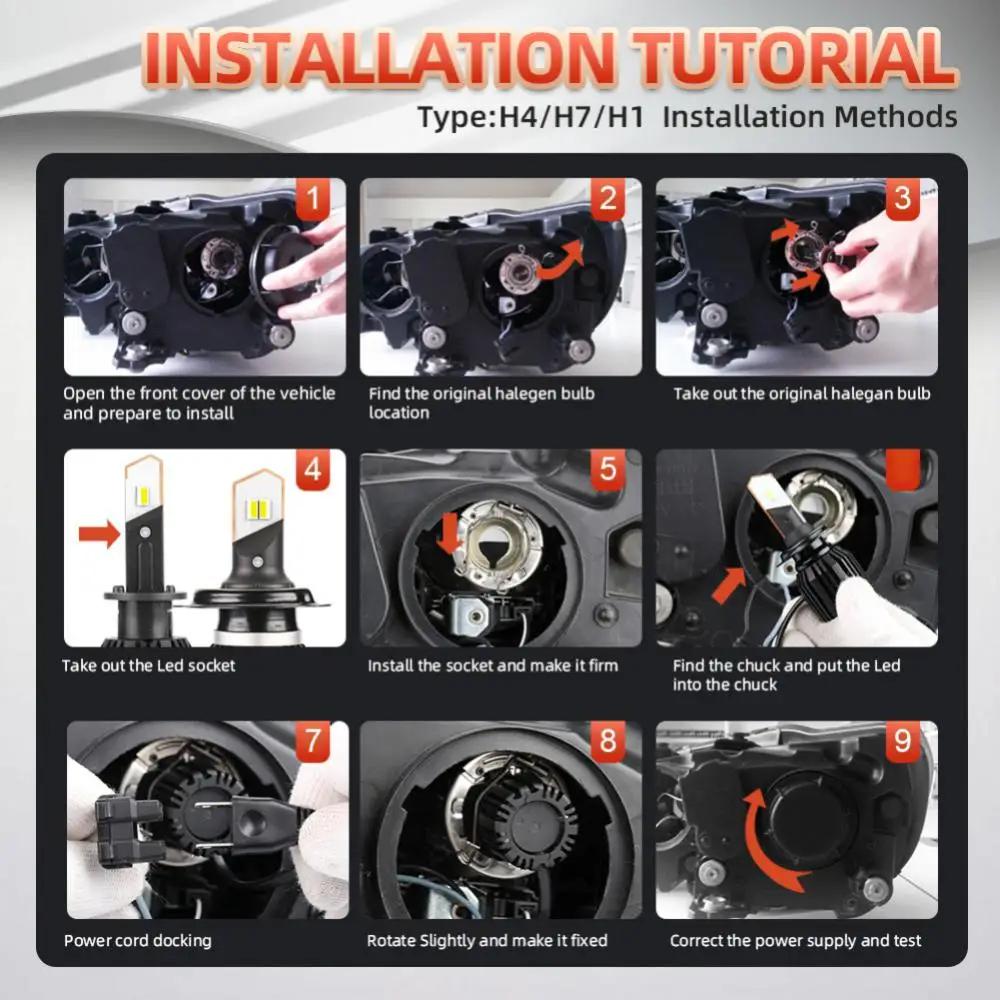 INSTALLATION TUTORIAL

Type:H4/H7/H1 Installation Methods

1

Open the front cover of the vehicle and prepare to install

2

Find the original halegen bulb location

3

Take out the original halegan bulb

4

Take out the Led socket

5

Install the socket and make it firm

Find the chuck and put the Led into the chuck

7

Power cord docking

8

Rotate Slightly and make it fixed

9

Correct the power supply and test