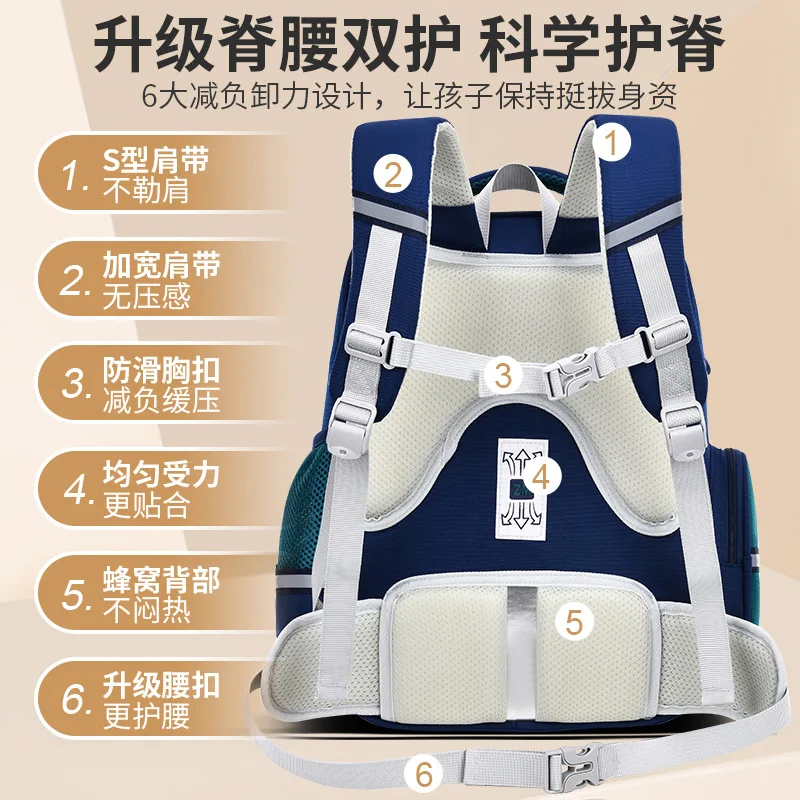 升级脊腰双护 科学护脊
6大减负卸力设计，让孩子保持挺拔身资

1. S型肩带
不勒肩

2. 加宽肩带
无压感

3. 防滑胸扣
减负缓压

4. 均匀受力
更贴合

5. 蜂窝背部
不闷热

6. 升级腰扣
更护腰

1
2
3
4
5
6