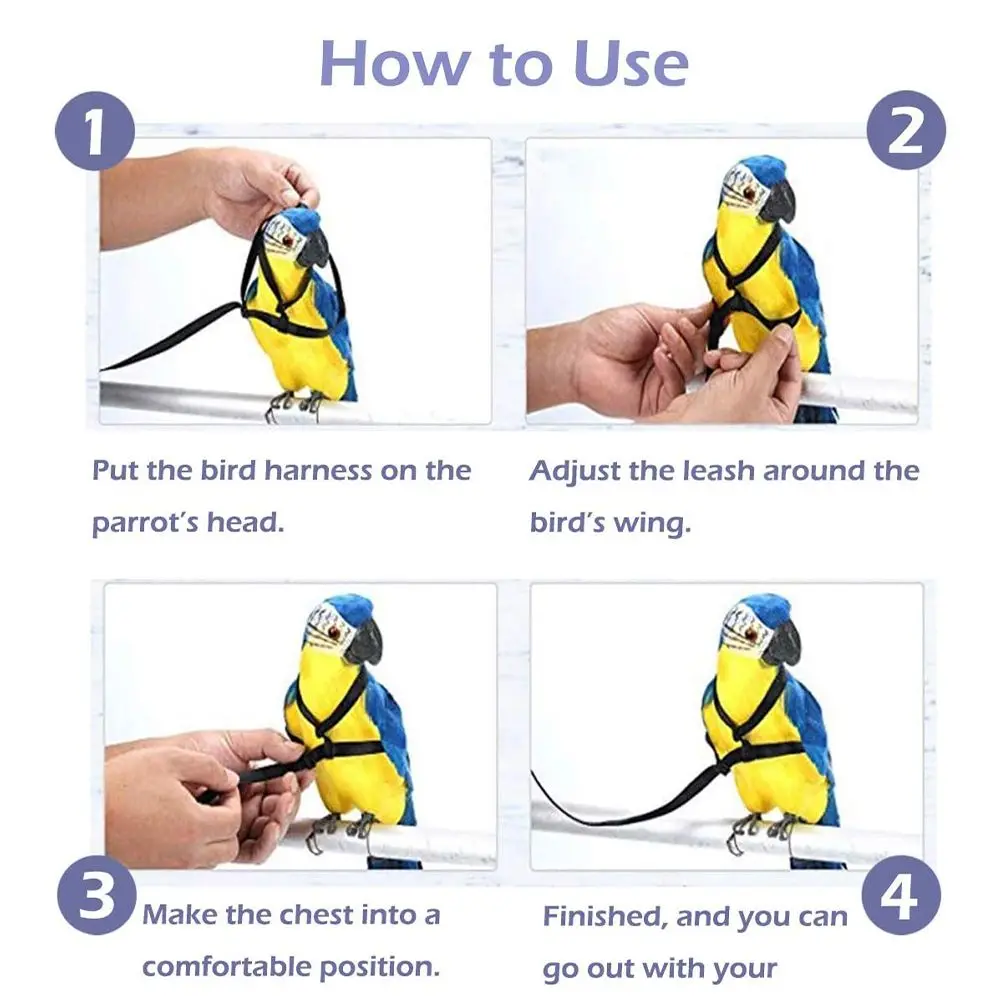 How to Use

1

2

Put the bird harness on the parrot's head.

Adjust the leash around the bird's wing.

3

Make the chest into a comfortable position.

4

Finished, and you can go out with your