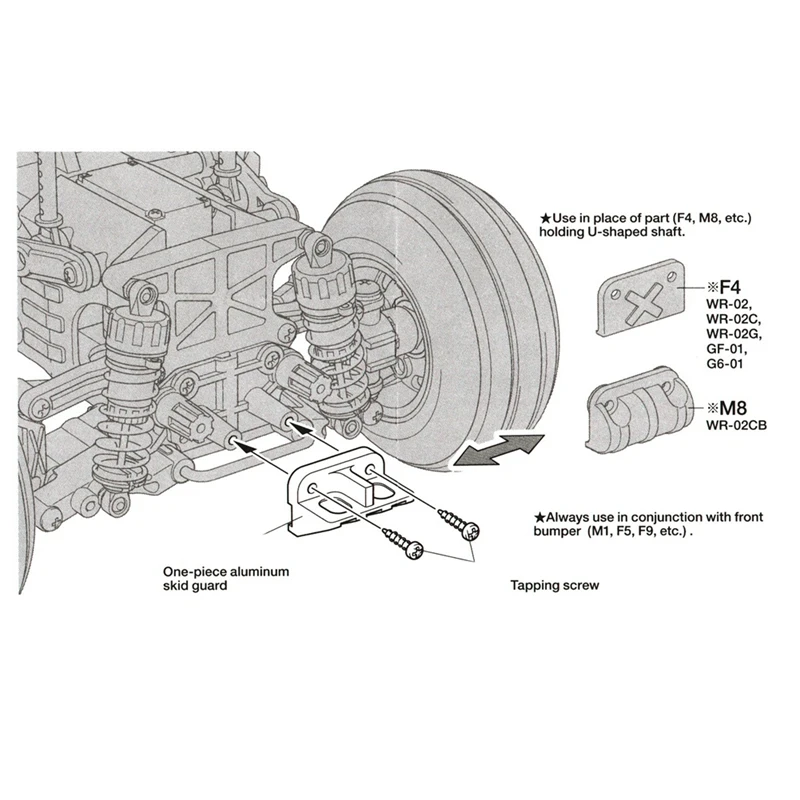 ★Use in place of part (F4, M8, etc.) holding U-shaped shaft.

※F4
WR-02,
WR-02C,
WR-02G,
GF-01,
G6-01

※M8
WR-02CB

★Always use in conjunction with front bumper (M1, F5, F9, etc.) .

One-piece aluminum skid guard

Tapping screw