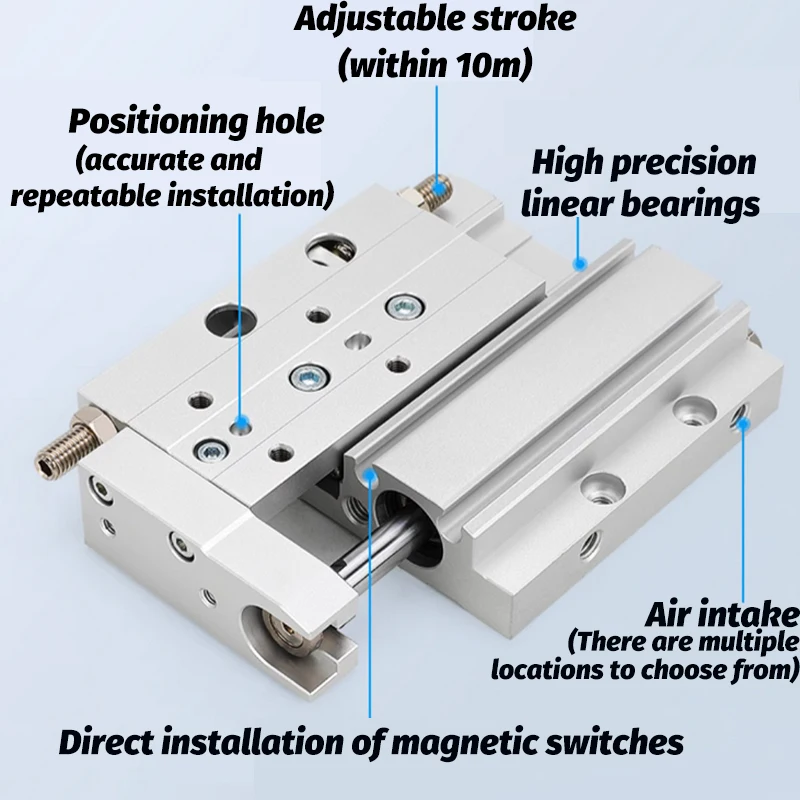 Adjustable stroke (within 10m)

Positioning hole (accurate and repeatable installation)

High precision linear bearings

Air intake (There are multiple locations to choose from)

Direct installation of magnetic switches