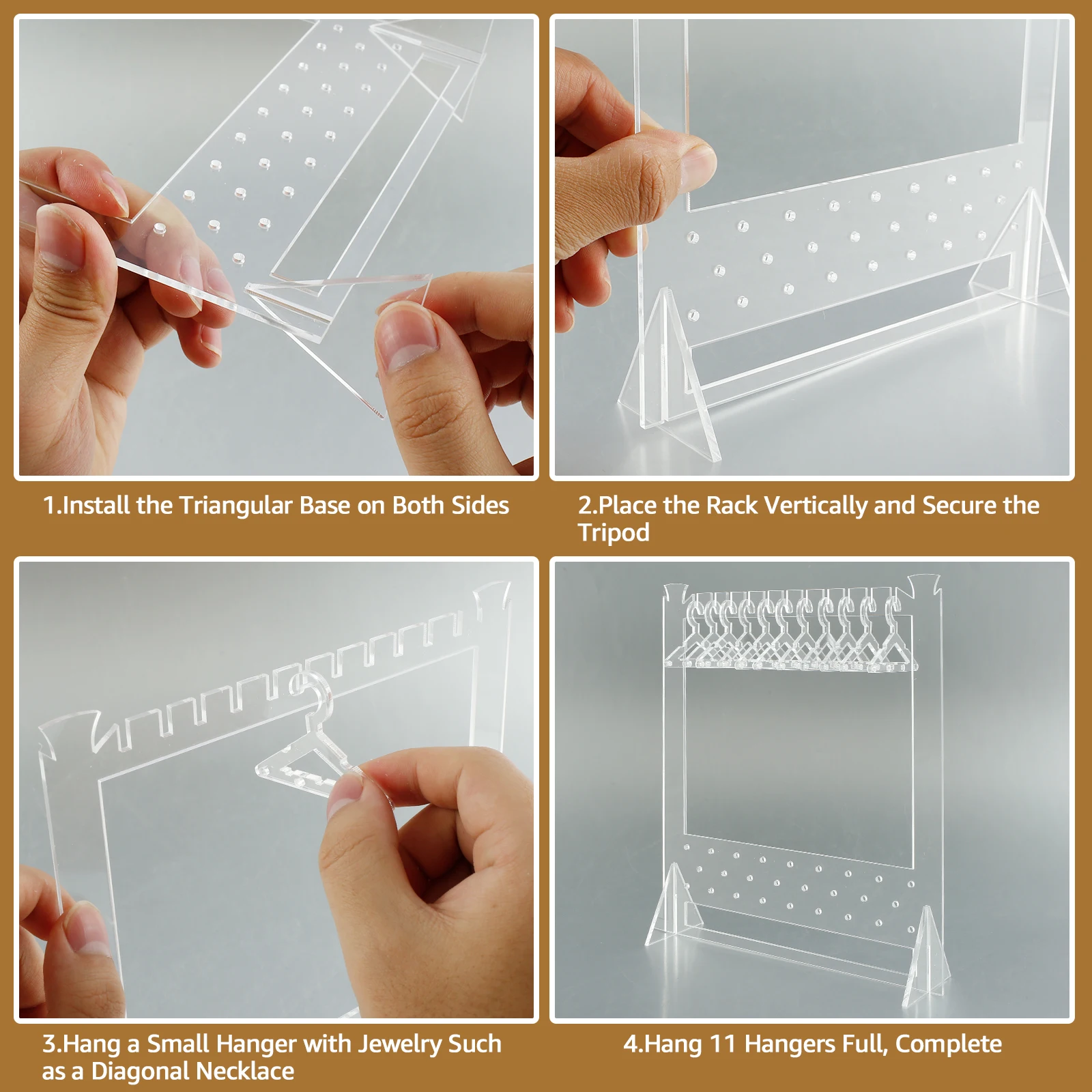 1.Install the Triangular Base on Both Sides

2.Place the Rack Vertically and Secure the Tripod

3.Hang a Small Hanger with Jewelry Such as a Diagonal Necklace

4.Hang 11 Hangers Full, Complete