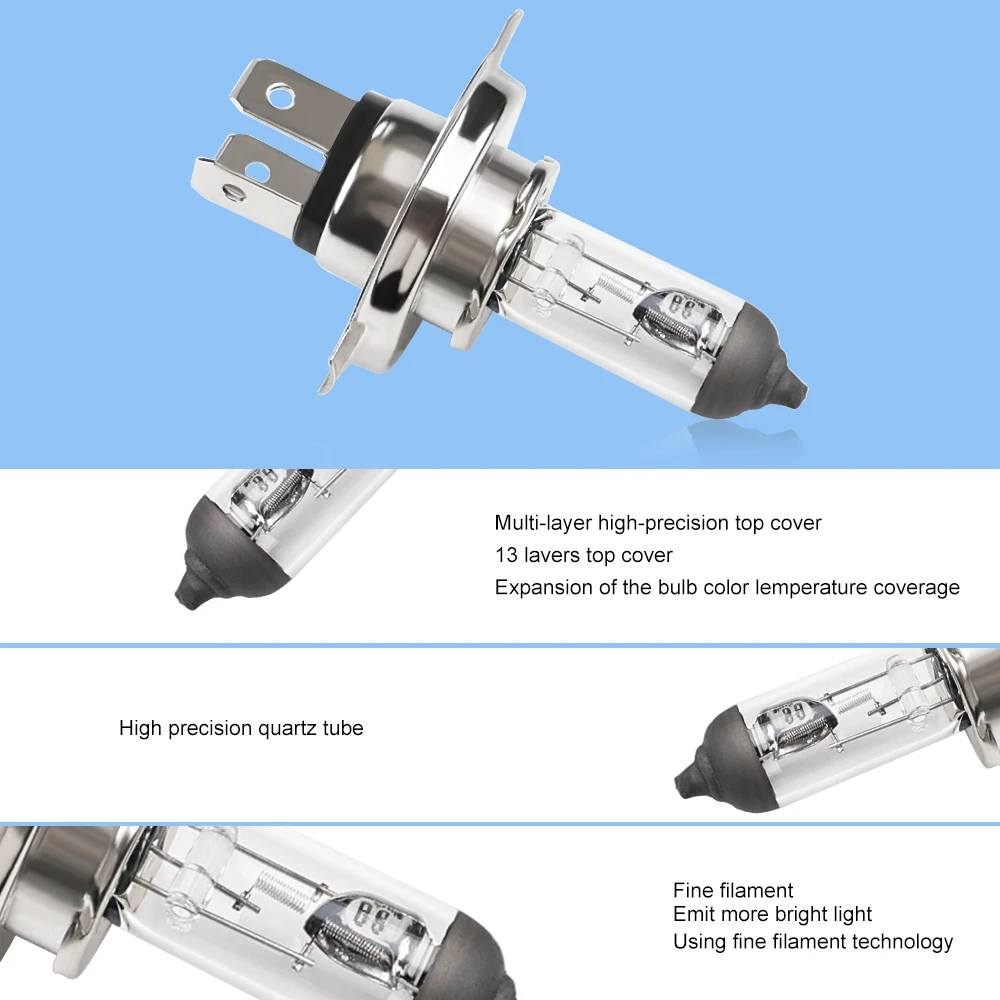 Multi-layer high-precision top cover
13 lavers top cover
Expansion of the bulb color lemperature coverage

High precision quartz tube

Fine filament
Emit more bright light
Using fine filament technology