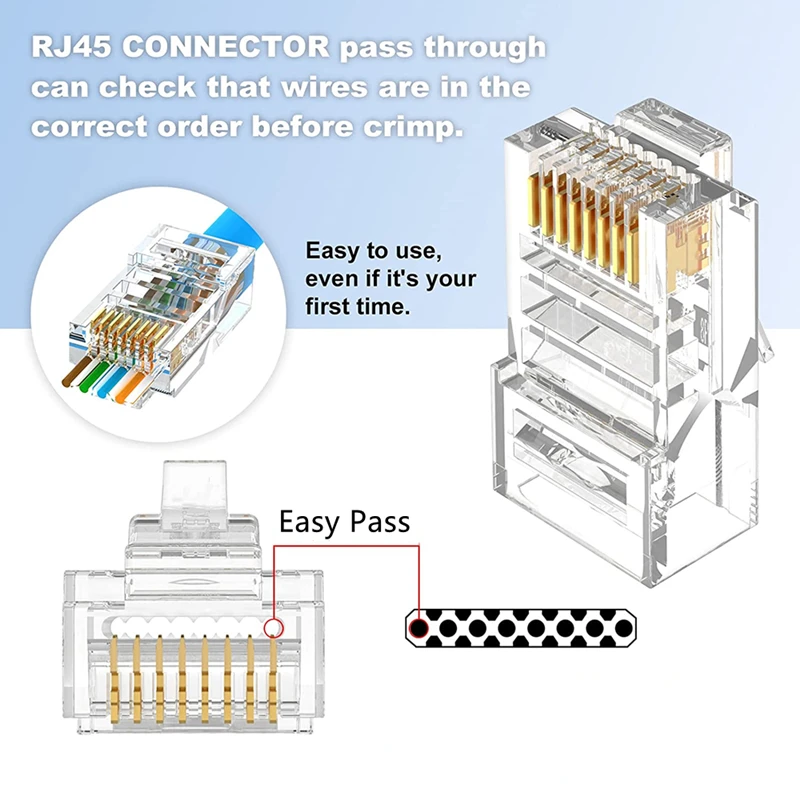 RJ45 CONNECTOR pass through can check that wires are in the correct order before crimp.

Easy to use, even if it's your first time.

Easy Pass