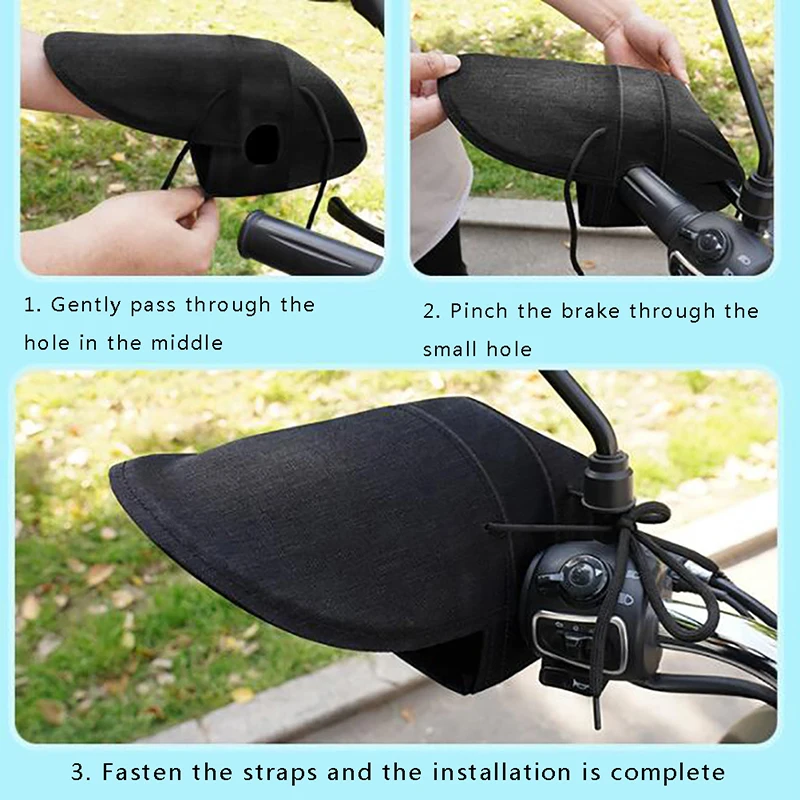 1. Gently pass through the hole in the middle

2. Pinch the brake through the small hole

3. Fasten the straps and the installation is complete