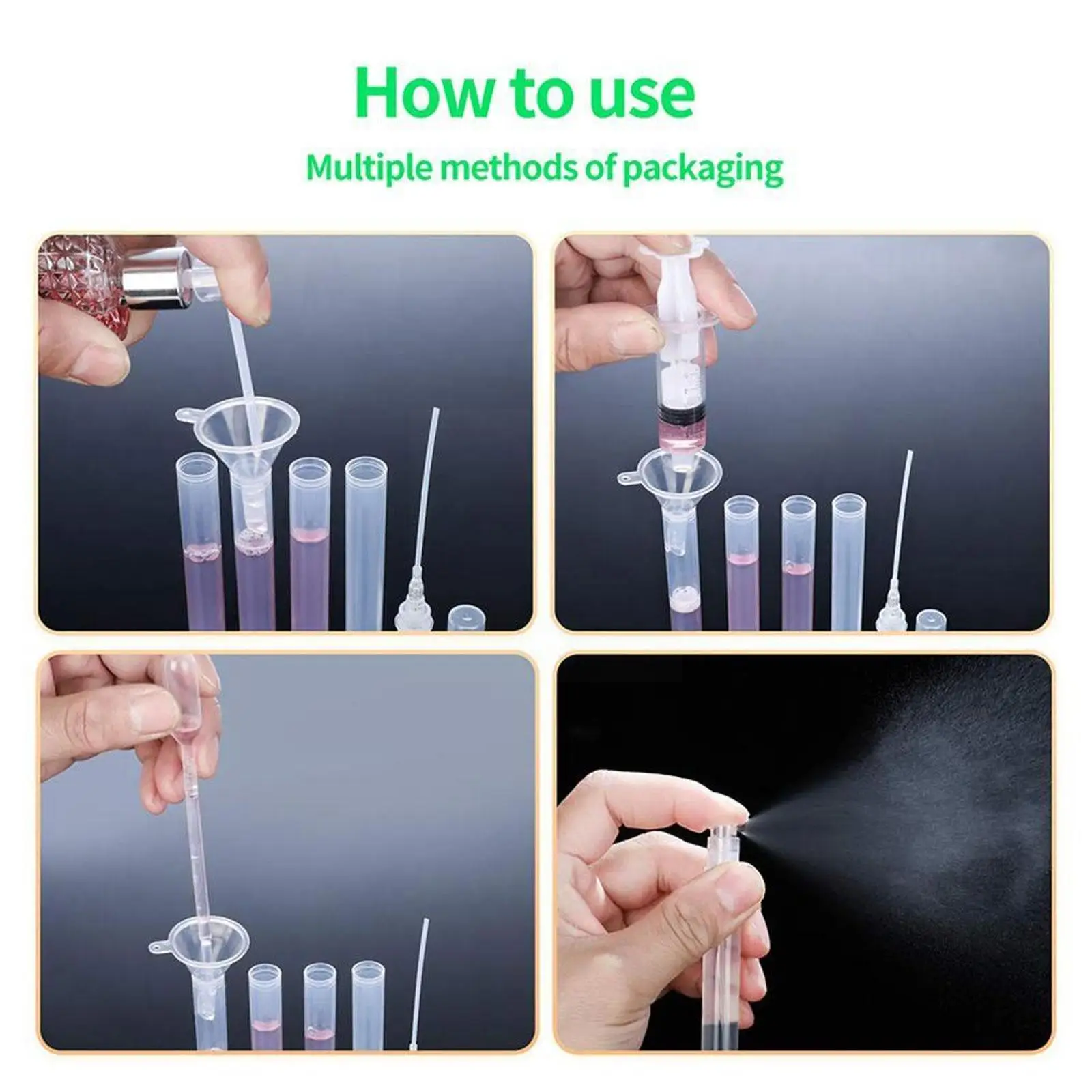 How to use

Multiple methods of packaging