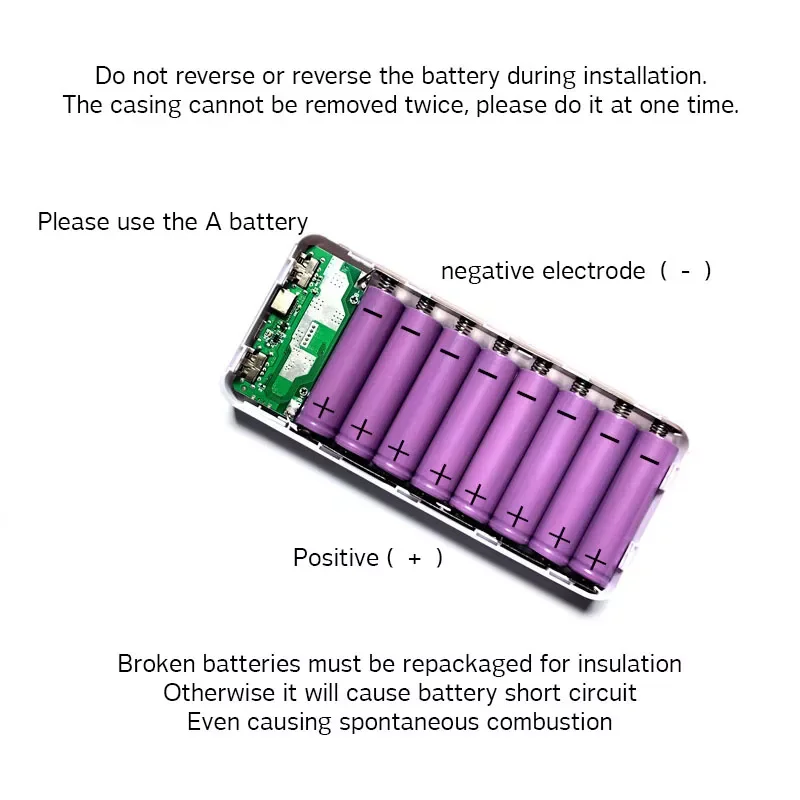 Do not reverse or reverse the battery during installation.
The casing cannot be removed twice, please do it at one time.

Please use the A battery

negative electrode ( - )

−
−
−
−
−
−
−
−

+
+
+
+
+
+
+
+

Positive ( + )

Broken batteries must be repackaged for insulation
Otherwise it will cause battery short circuit
Even causing spontaneous combustion