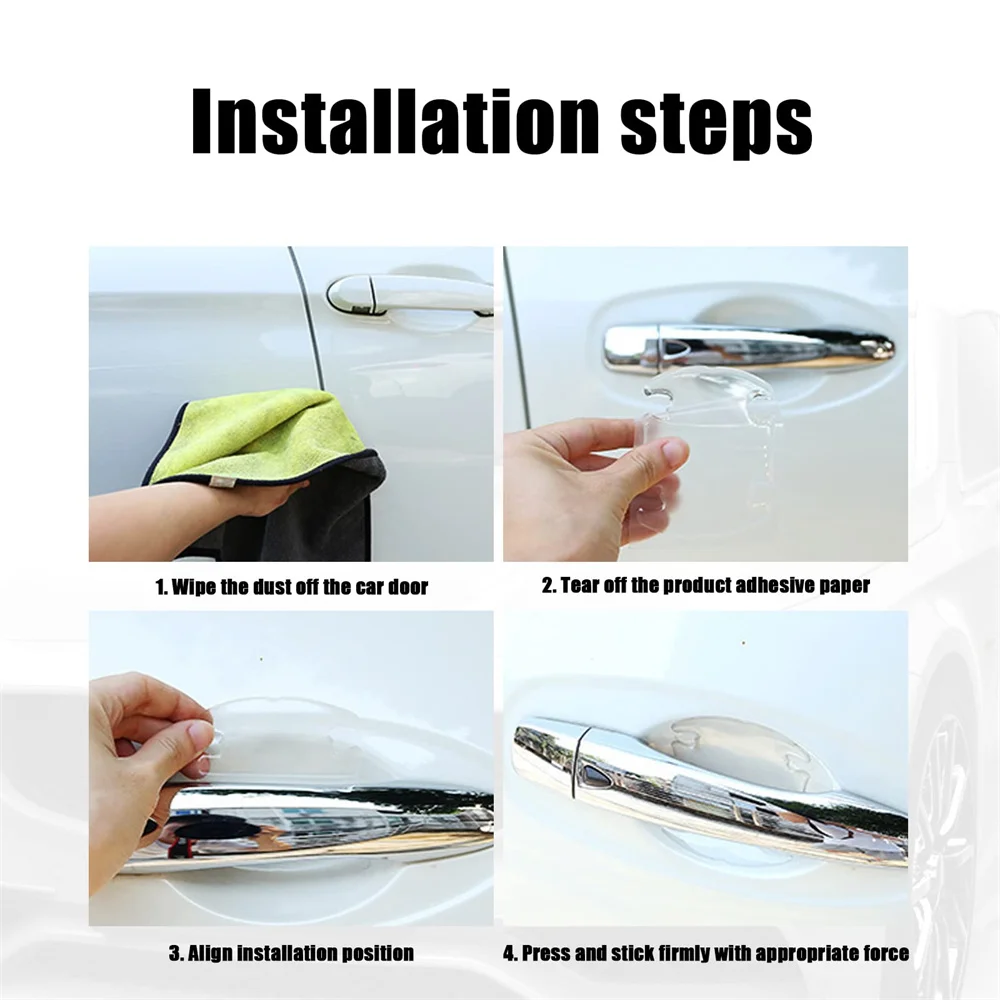 Installation steps

1. Wipe the dust off the car door

2. Tear off the product adhesive paper

3. Align installation position

4. Press and stick firmly with appropriate force