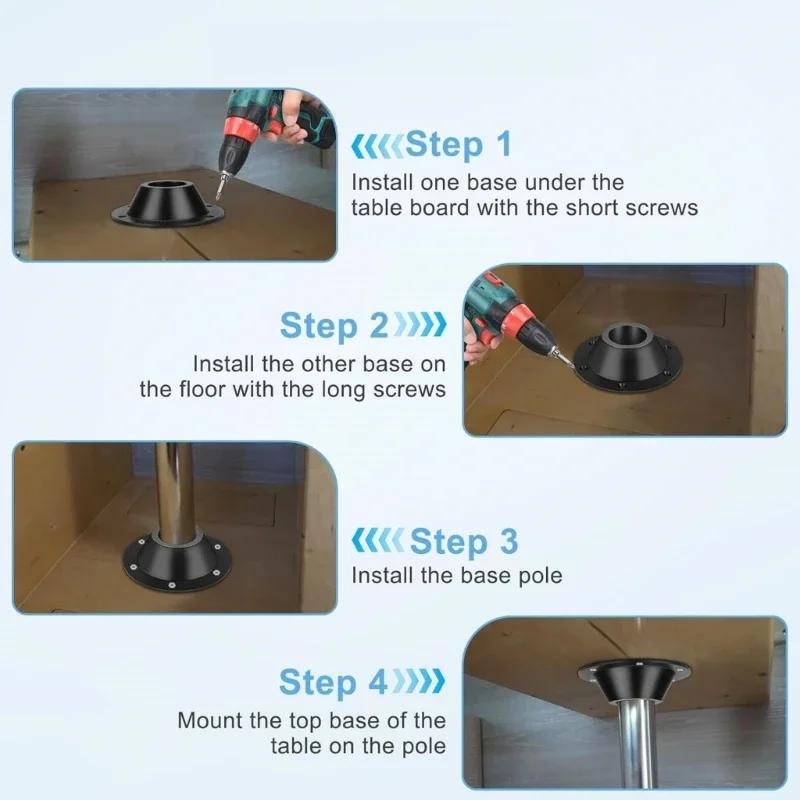 Step 1
Install one base under the table board with the short screws

Step 2
Install the other base on the floor with the long screws

Step 3
Install the base pole

Step 4
Mount the top base of the table on the pole