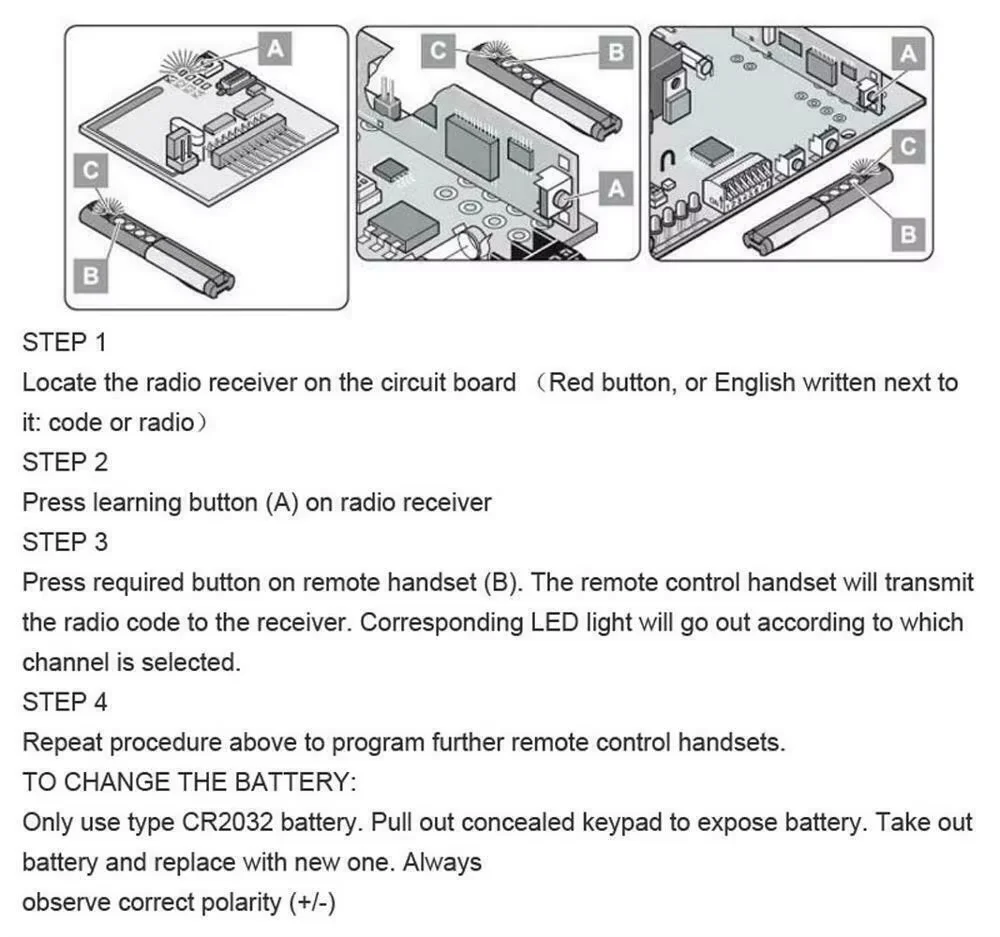 A
C
B
C
B
A
A
C
B

STEP 1
Locate the radio receiver on the circuit board （Red button, or English written next to it: code or radio）
STEP 2
Press learning button (A) on radio receiver
STEP 3
Press required button on remote handset (B). The remote control handset will transmit the radio code to the receiver. Corresponding LED light will go out according to which channel is selected.
STEP 4
Repeat procedure above to program further remote control handsets.
TO CHANGE THE BATTERY:
Only use type CR2032 battery. Pull out concealed keypad to expose battery. Take out battery and replace with new one. Always
observe correct polarity (+/-)