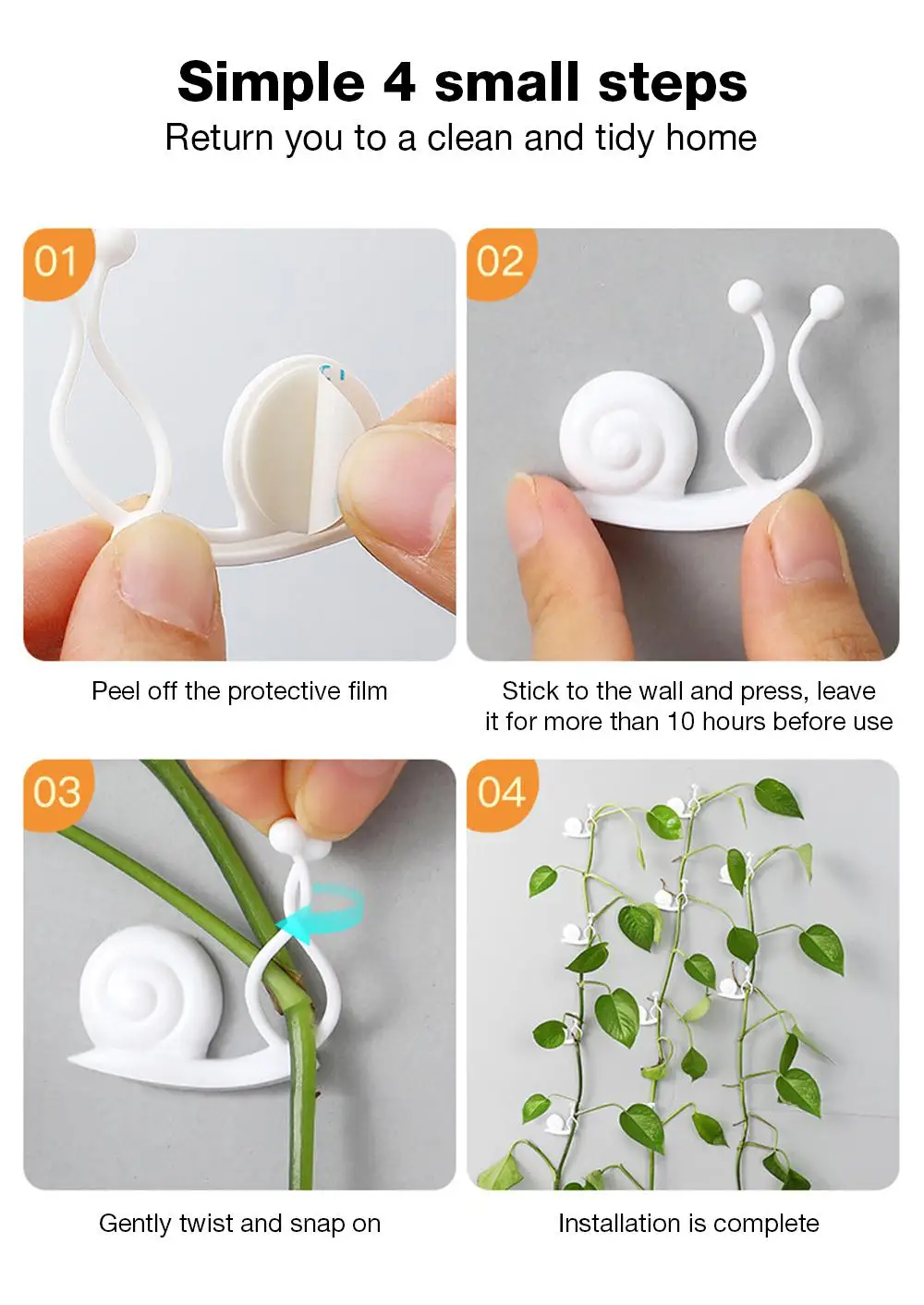 Simple 4 small steps
Return you to a clean and tidy home

01

Peel off the protective film

02

Stick to the wall and press, leave it for more than 10 hours before use

03

Gently twist and snap on

04

Installation is complete