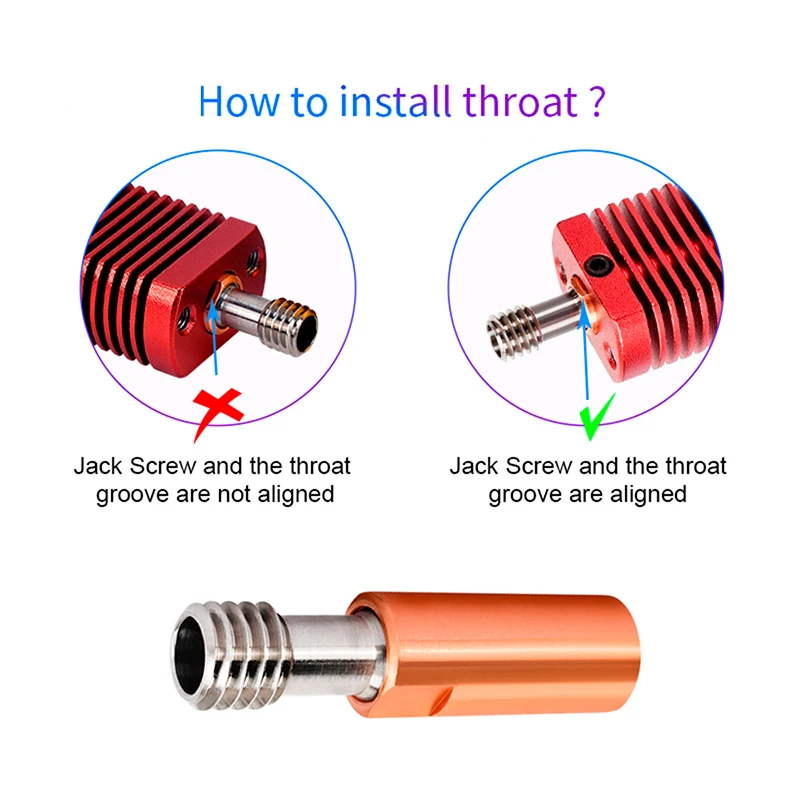 How to install throat ?

Jack Screw and the throat groove are not aligned

Jack Screw and the throat groove are aligned