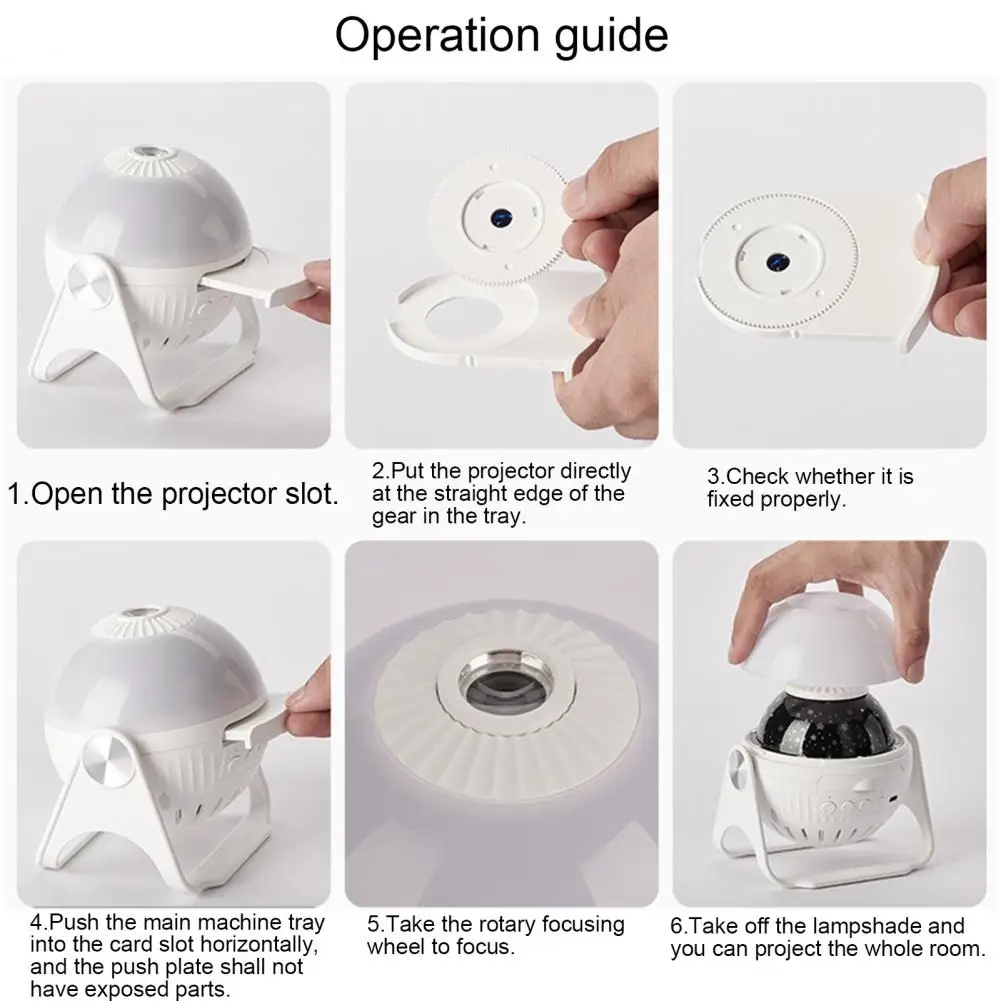 Operation guide

1.Open the projector slot.

2.Put the projector directly at the straight edge of the gear in the tray.

3.Check whether it is fixed properly.

4.Push the main machine tray into the card slot horizontally, and the push plate shall not have exposed parts.

5.Take the rotary focusing wheel to focus.

6.Take off the lampshade and you can project the whole room.