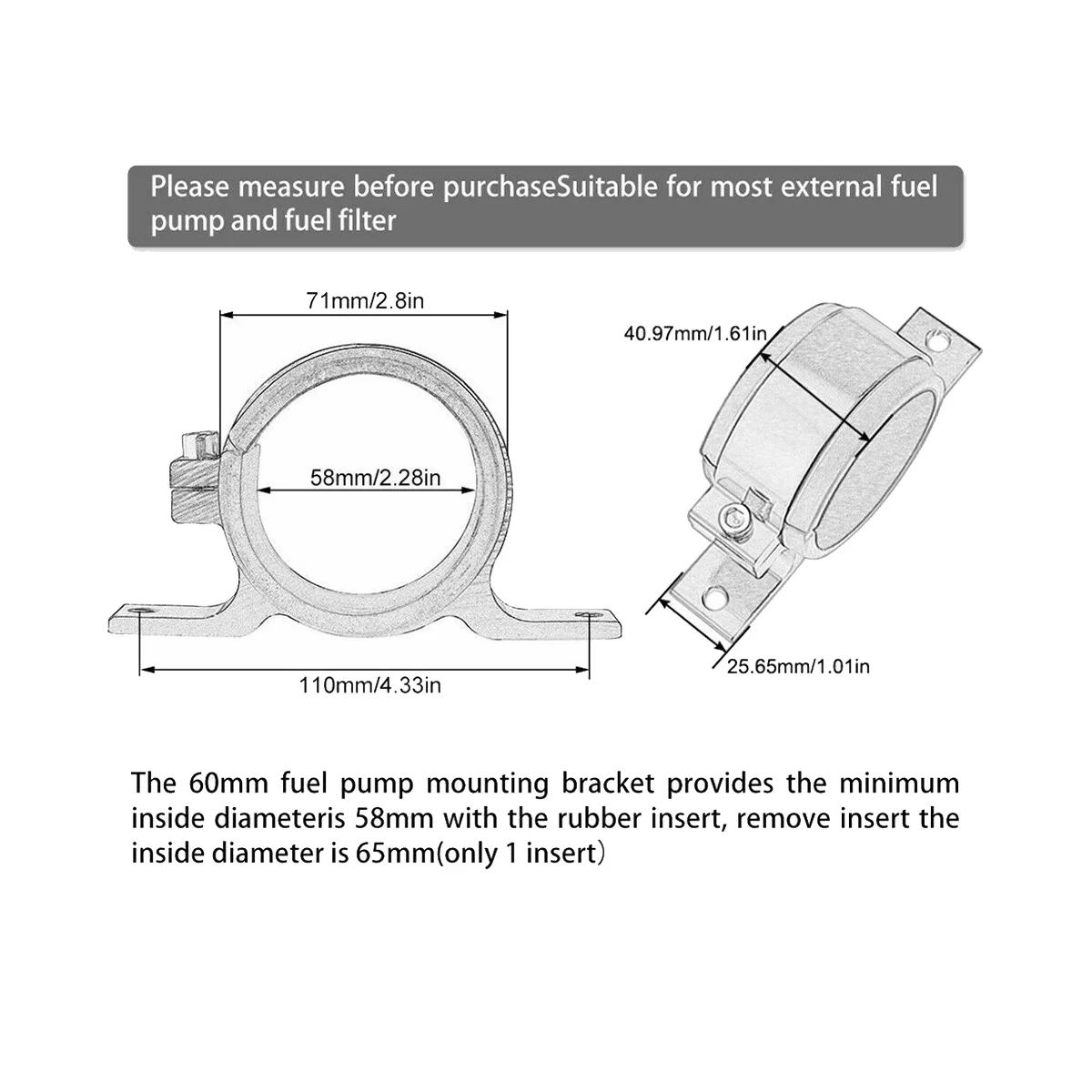 Please measure before purchaseSuitable for most external fuel pump and fuel filter

71mm/2.8in

58mm/2.28in

110mm/4.33in

40.97mm/1.61in

25.65mm/1.01in

The 60mm fuel pump mounting bracket provides the minimum inside diameteris 58mm with the rubber insert, remove insert the inside diameter is 65mm(only 1 insert)