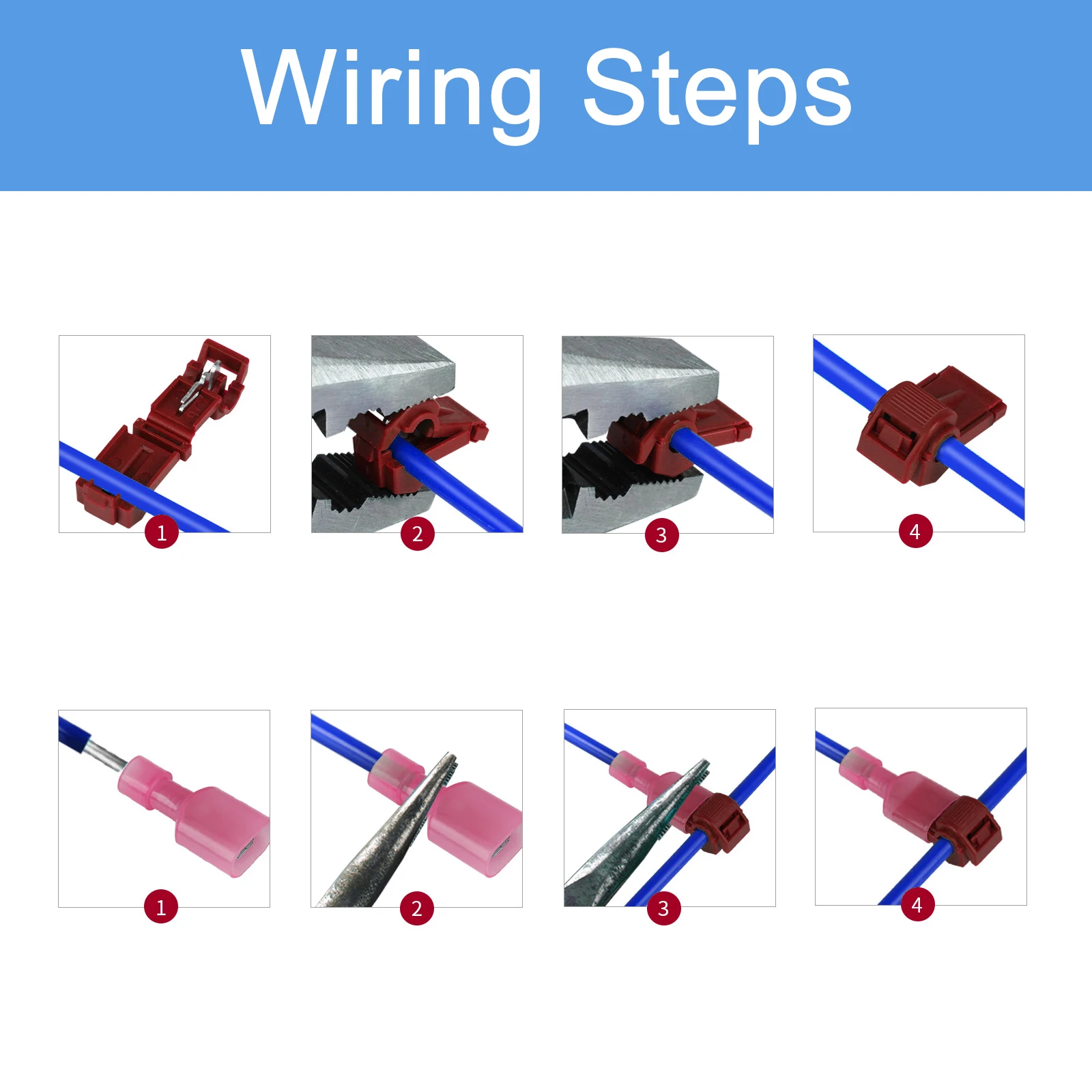 Wiring Steps

1
2
3
4

1
2
3
4