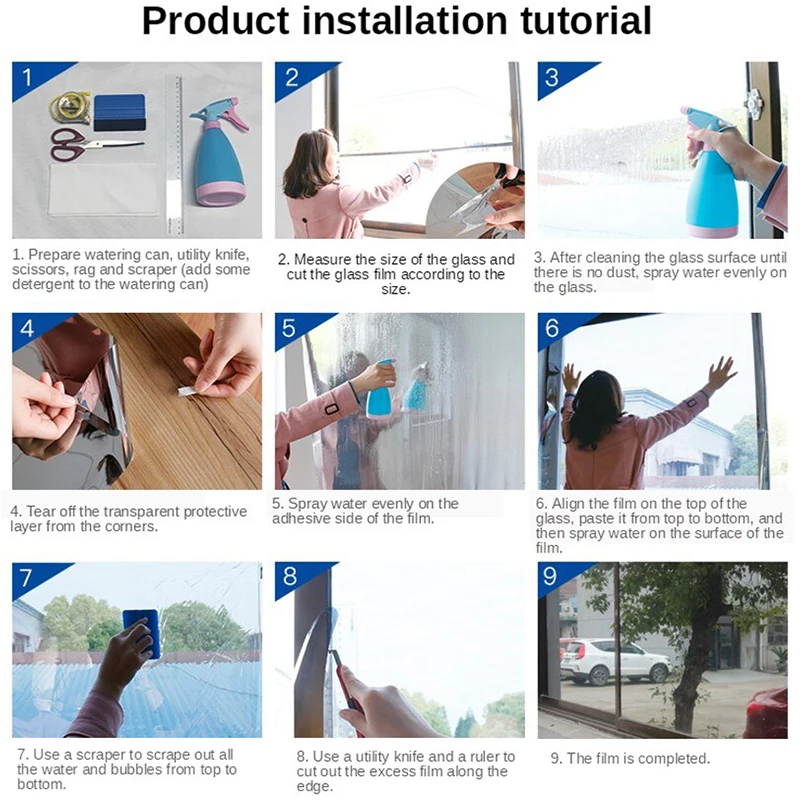 Product installation tutorial

1

1. Prepare watering can, utility knife, scissors, rag and scraper (add some detergent to the watering can)

2

2. Measure the size of the glass and cut the glass film according to the size.

3

3. After cleaning the glass surface until there is no dust, spray water evenly on the glass.

4

4. Tear off the transparent protective layer from the corners.

5

5. Spray water evenly on the adhesive side of the film.

6

6. Align the film on the top of the glass, paste it from top to bottom, and then spray water on the surface of the film.

7

7. Use a scraper to scrape out all the water and bubbles from top to bottom.

8

8. Use a utility knife and a ruler to cut out the excess film along the edge.

9

9. The film is completed.