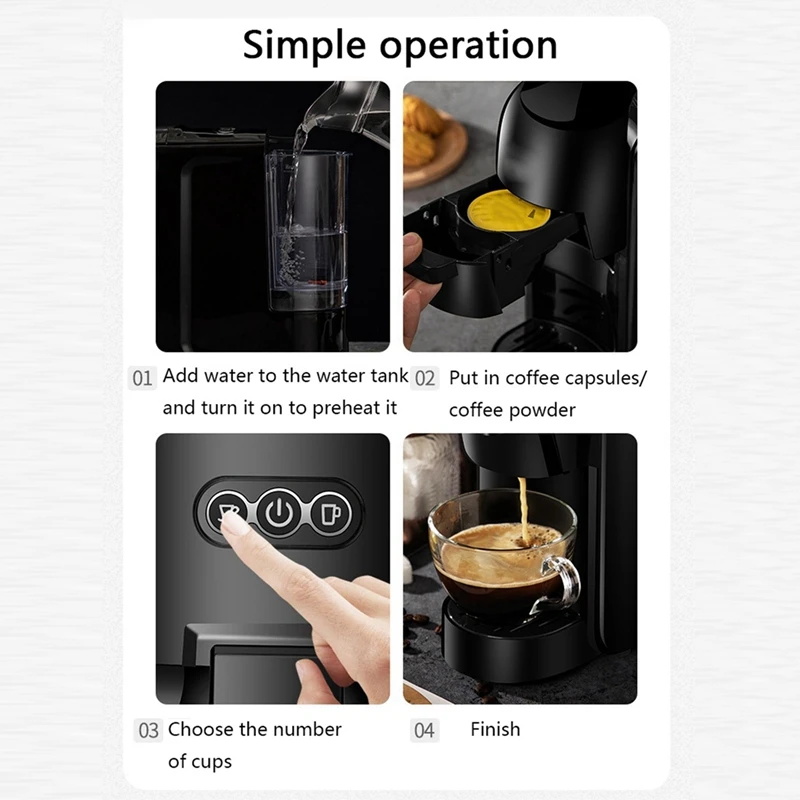 Simple operation

01 Add water to the water tank and turn it on to preheat it

02 Put in coffee capsules/ coffee powder

03 Choose the number of cups

04 Finish