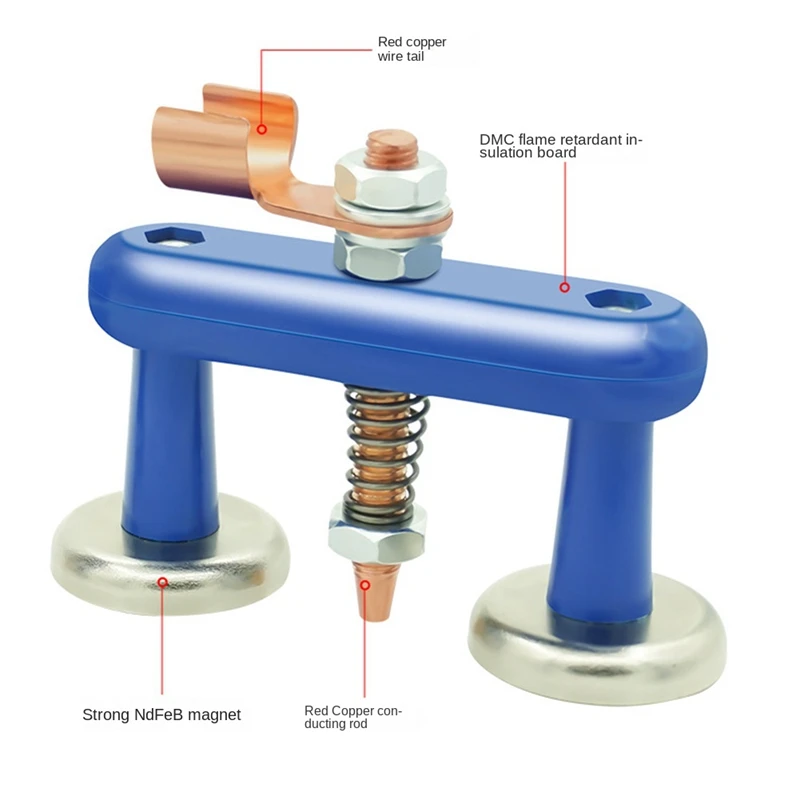 Red copper wire tail

DMC flame retardant insulation board

Strong NdFeB magnet

Red Copper conducting rod