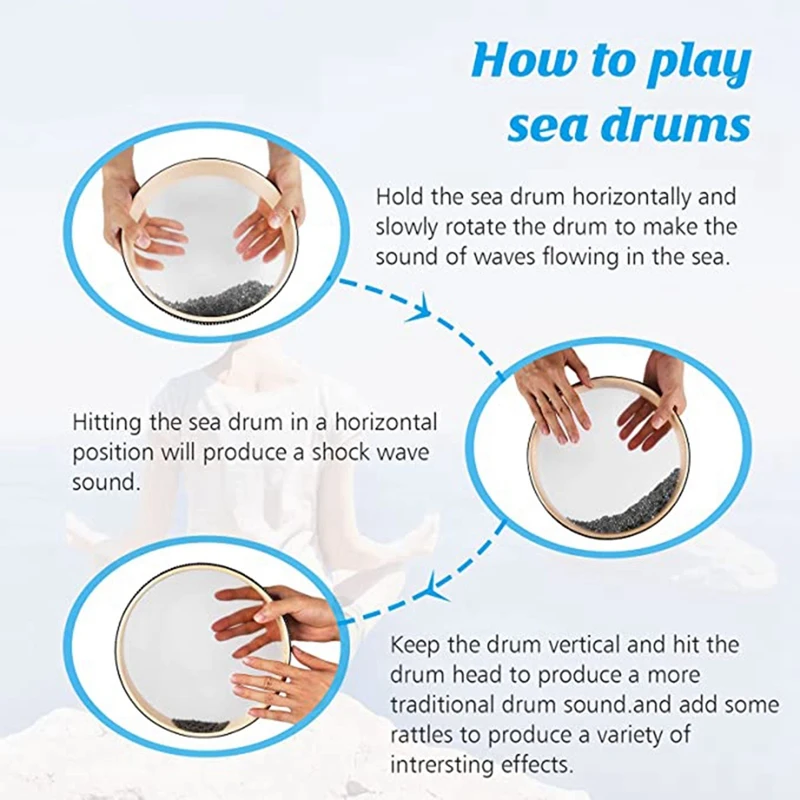 How to play sea drums

Hold the sea drum horizontally and slowly rotate the drum to make the sound of waves flowing in the sea.

Hitting the sea drum in a horizontal position will produce a shock wave sound.

Keep the drum vertical and hit the drum head to produce a more traditional drum sound.and add some rattles to produce a variety of intrersting effects.