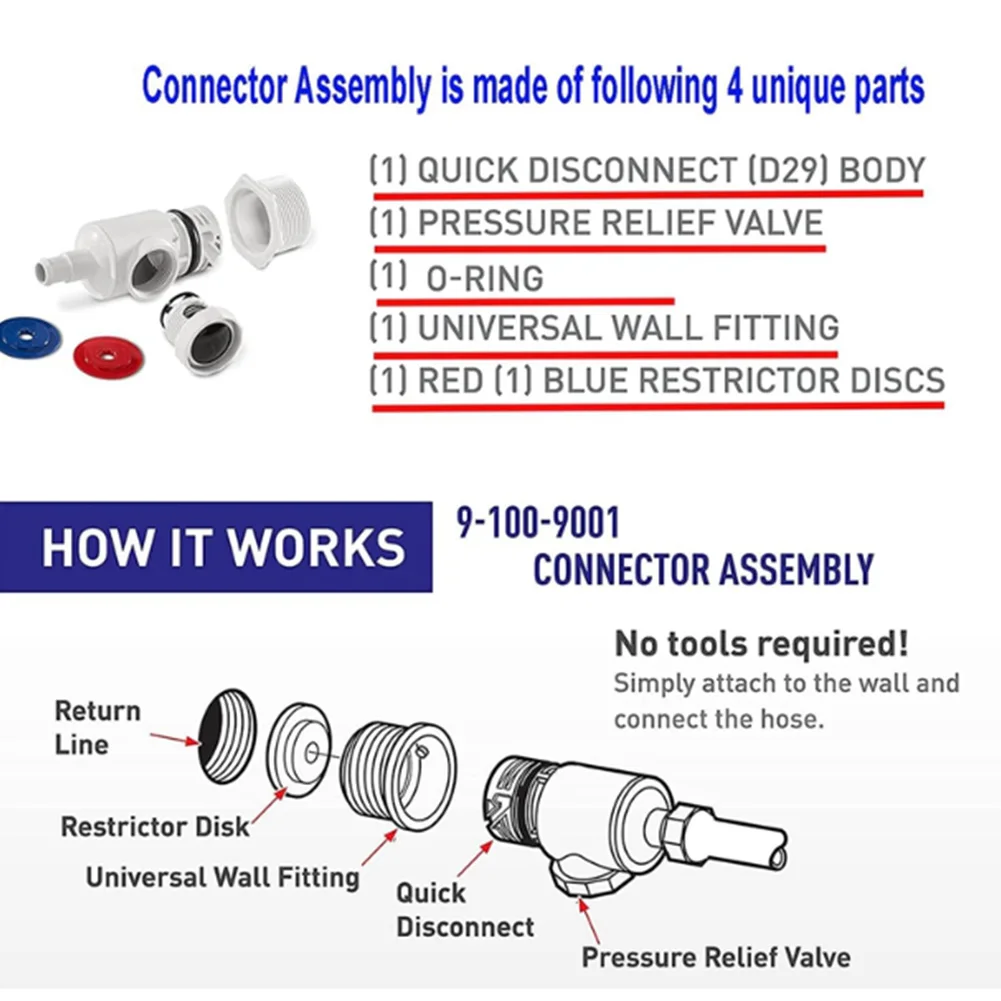 Connector Assembly is made of following 4 unique parts

(1) QUICK DISCONNECT (D29) BODY
(1) PRESSURE RELIEF VALVE
(1) O-RING
(1) UNIVERSAL WALL FITTING
(1) RED (1) BLUE RESTRICTOR DISCS

HOW IT WORKS

9-100-9001
CONNECTOR ASSEMBLY

No tools required!
Simply attach to the wall and connect the hose.

Return Line

Restrictor Disk

Universal Wall Fitting

Quick Disconnect

Pressure Relief Valve