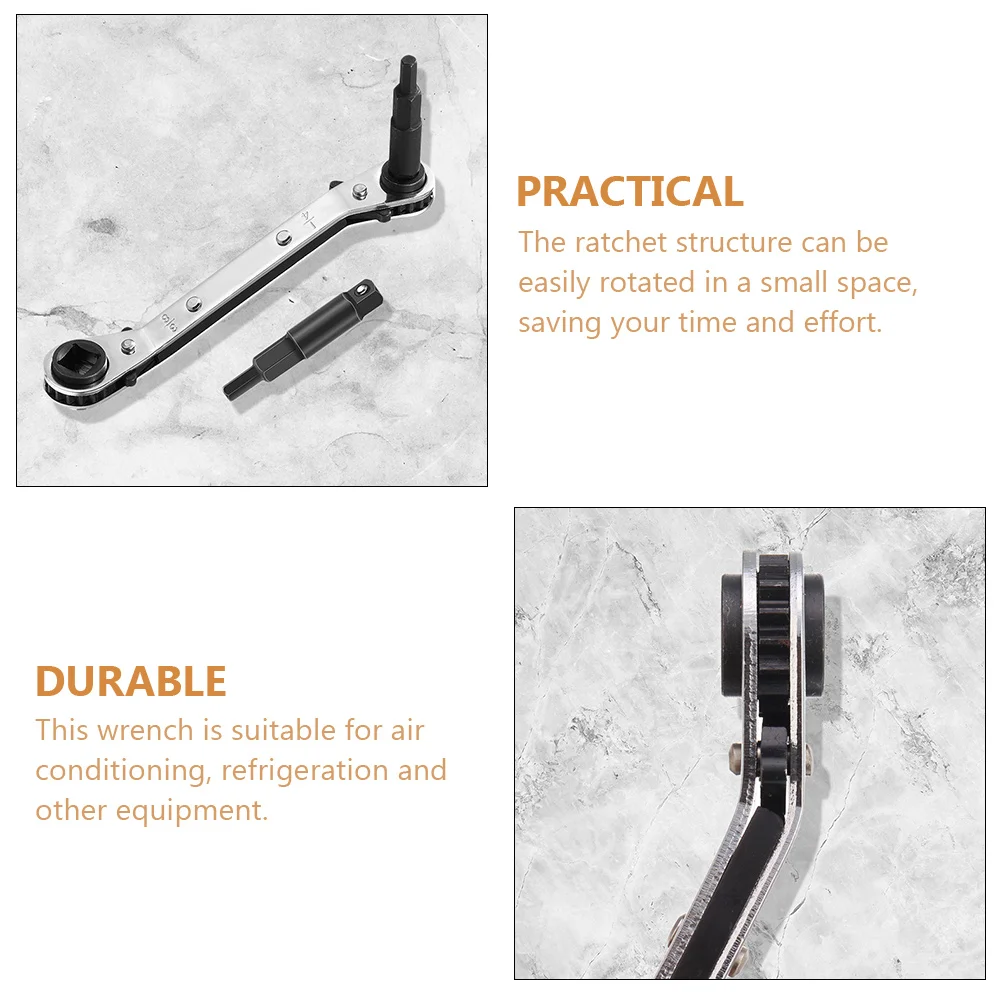 PRACTICAL
The ratchet structure can be easily rotated in a small space, saving your time and effort.

DURABLE
This wrench is suitable for air conditioning, refrigeration and other equipment.