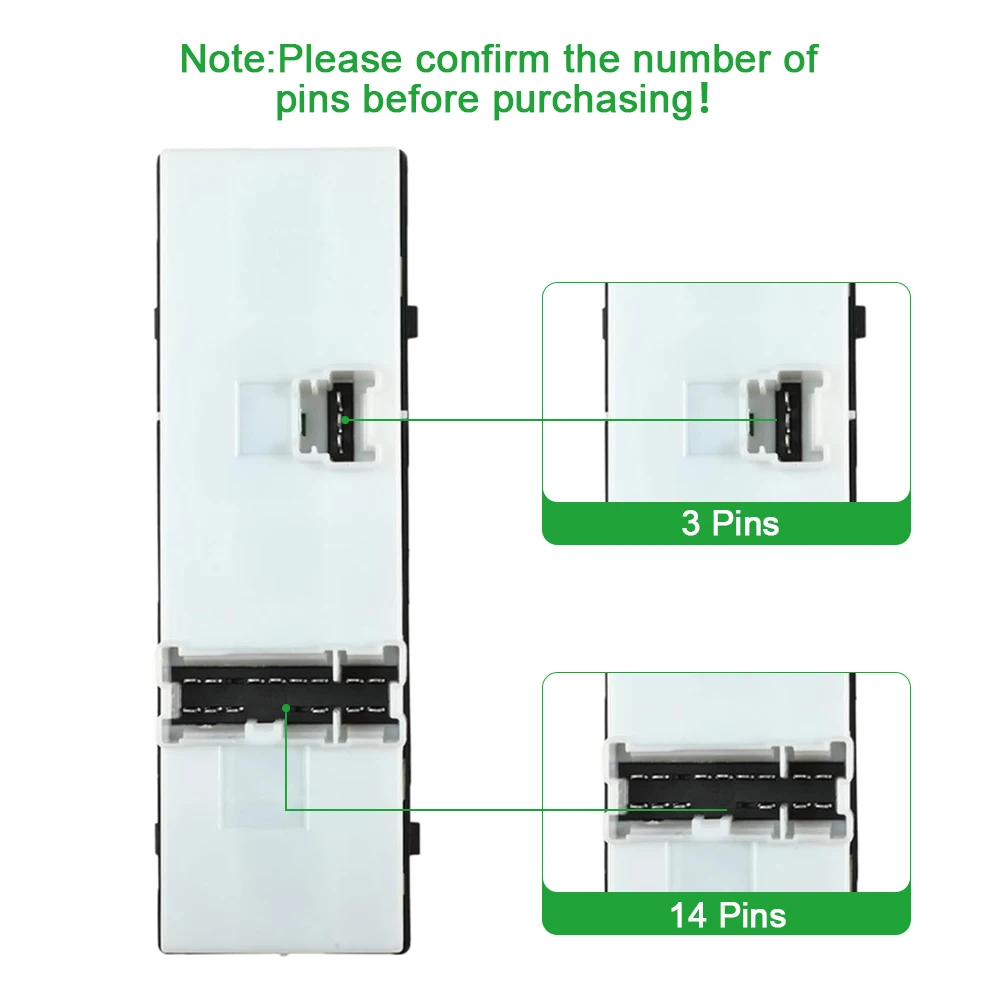 Note:Please confirm the number of pins before purchasing!

3 Pins

14 Pins