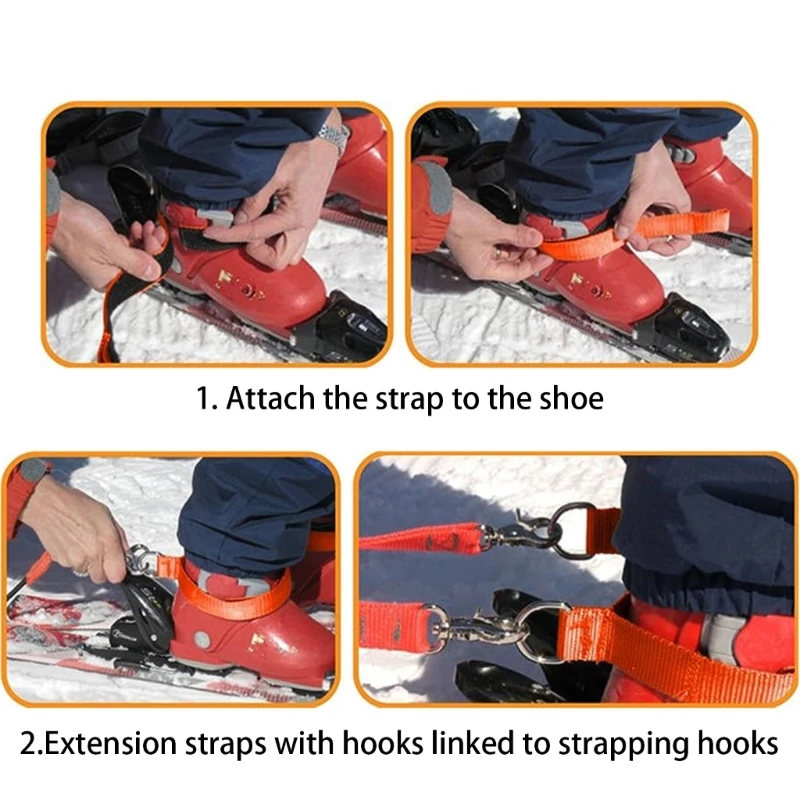 1. Attach the strap to the shoe

2.Extension straps with hooks linked to strapping hooks