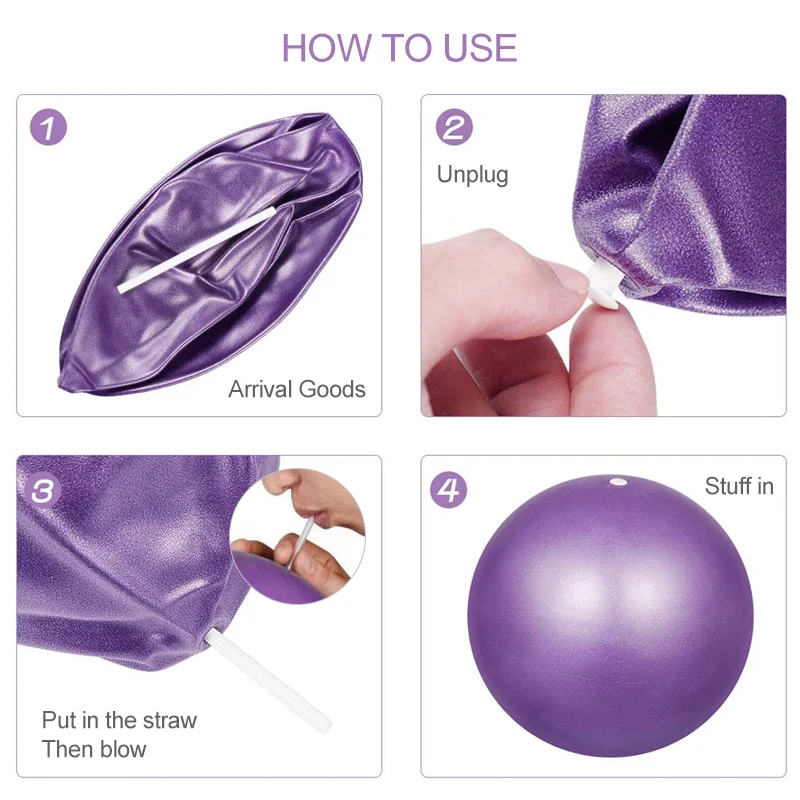 HOW TO USE

1

Arrival Goods

2

Unplug

3

Put in the straw
Then blow

4

Stuff in