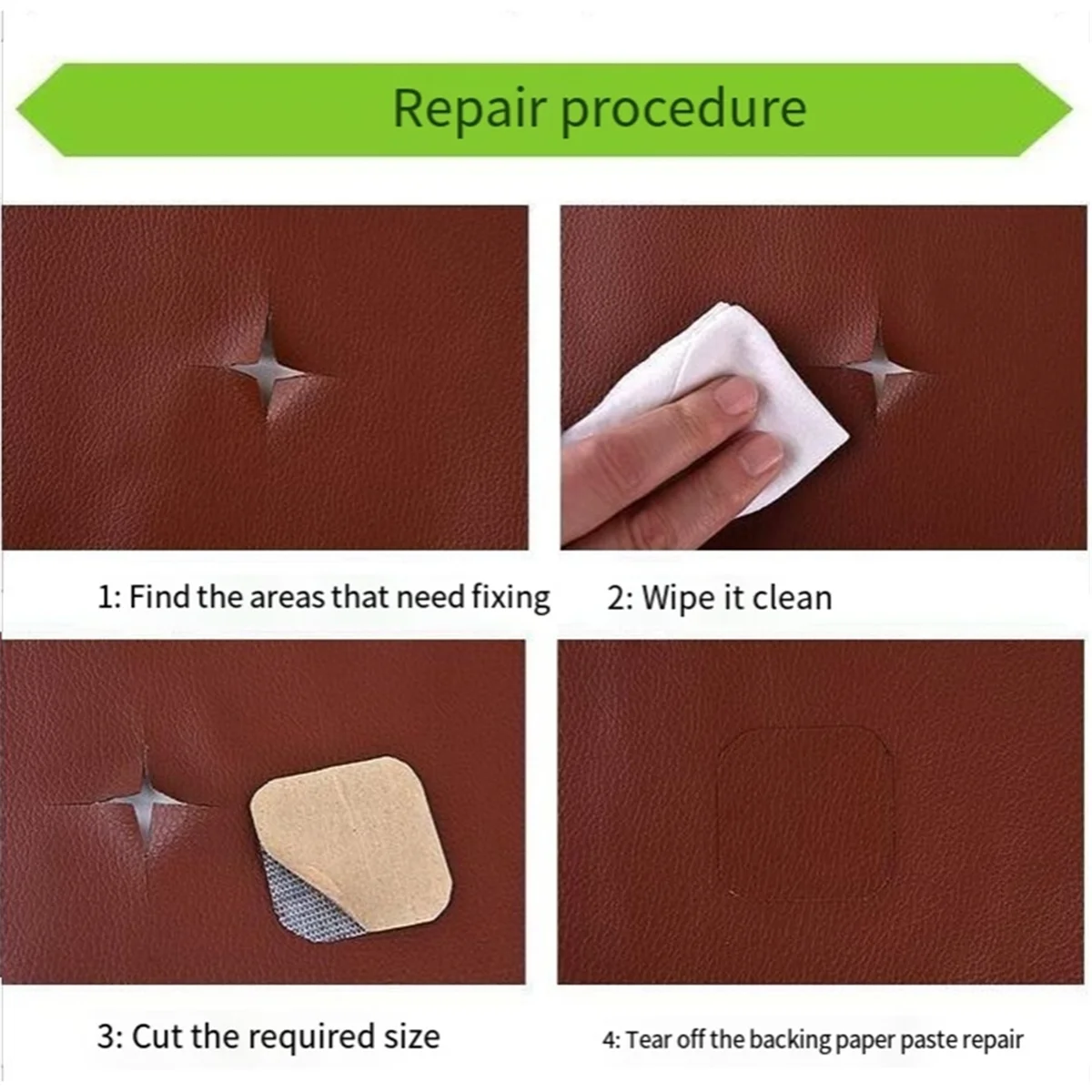 Repair procedure

1: Find the areas that need fixing

2: Wipe it clean

3: Cut the required size

4: Tear off the backing paper paste repair