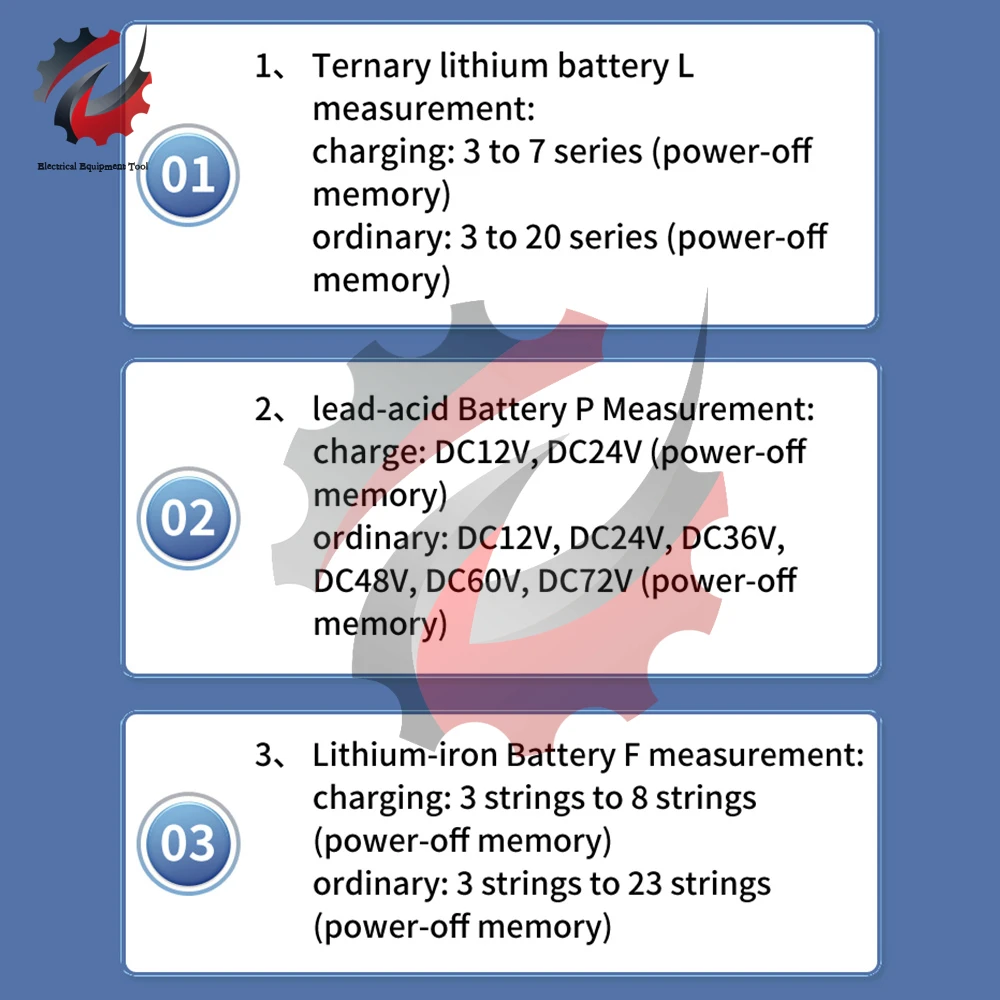 Electrical Equipment Tool

01

1、 Ternary lithium battery L measurement:
charging: 3 to 7 series (power-off memory)
ordinary: 3 to 20 series (power-off memory)

02

2、 lead-acid Battery P Measurement:
charge: DC12V, DC24V (power-off memory)
ordinary: DC12V, DC24V, DC36V, DC48V, DC60V, DC72V (power-off memory)

03

3、 Lithium-iron Battery F measurement:
charging: 3 strings to 8 strings (power-off memory)
ordinary: 3 strings to 23 strings (power-off memory)