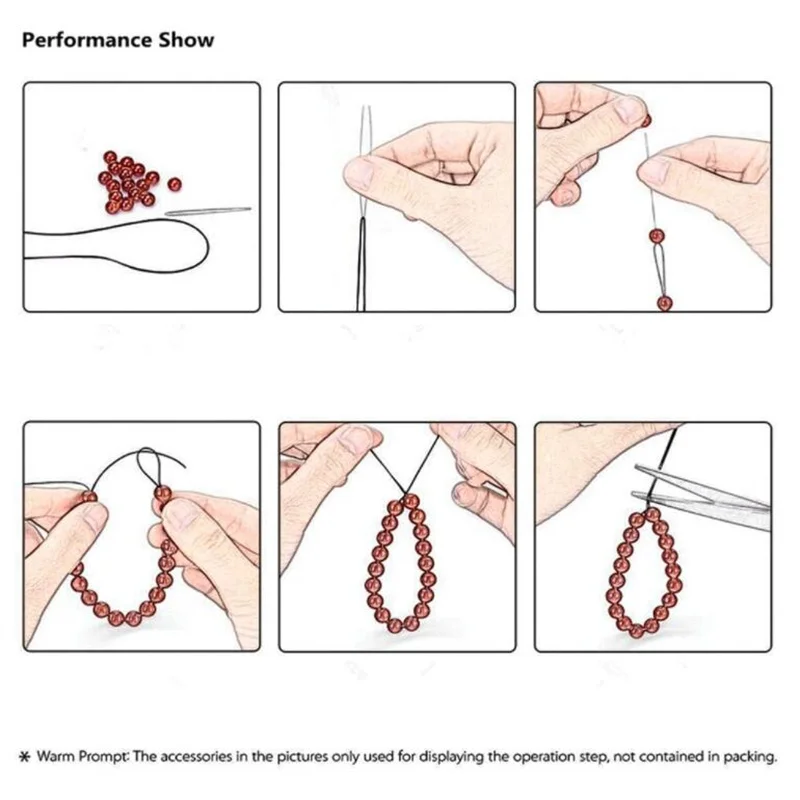 Performance Show

* Warm Prompt: The accessories in the pictures only used for displaying the operation step, not contained in packing.