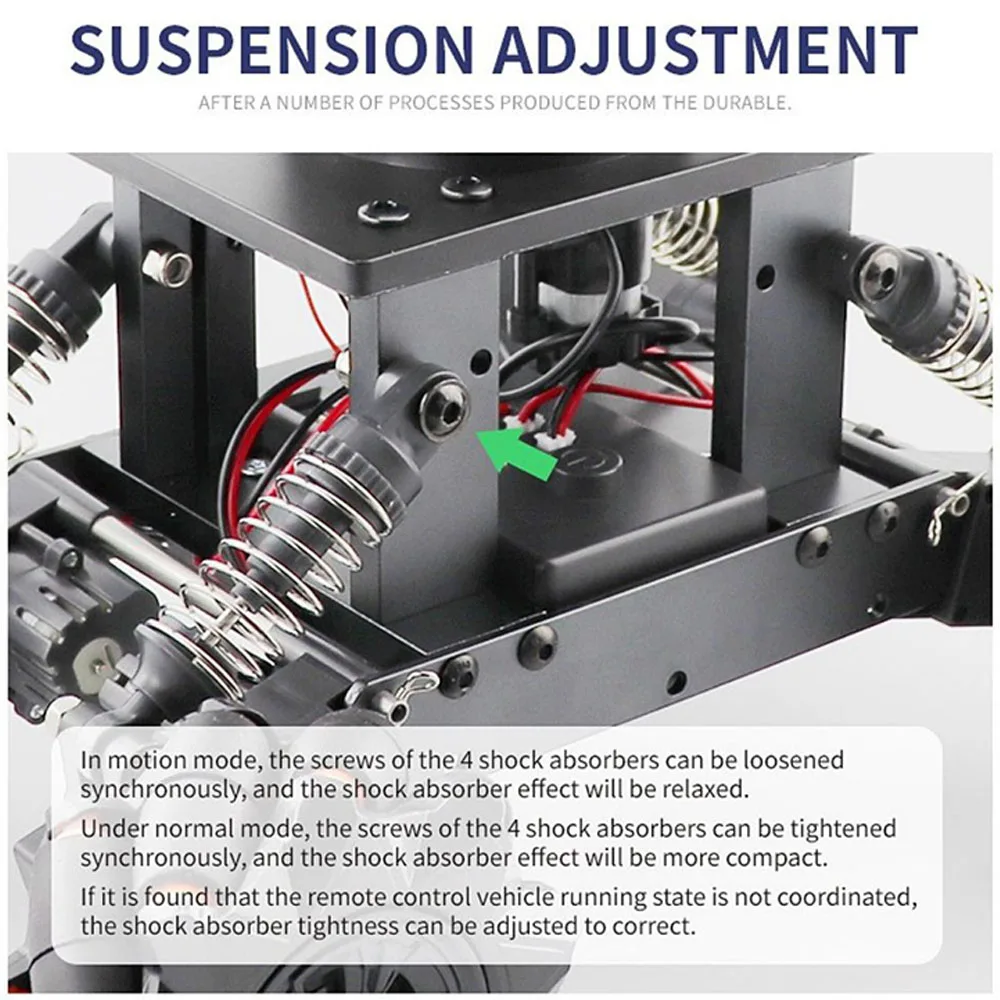 SUSPENSION ADJUSTMENT

AFTER A NUMBER OF PROCESSES PRODUCED FROM THE DURABLE.

In motion mode, the screws of the 4 shock absorbers can be loosened synchronously, and the shock absorber effect will be relaxed.

Under normal mode, the screws of the 4 shock absorbers can be tightened synchronously, and the shock absorber effect will be more compact.

If it is found that the remote control vehicle running state is not coordinated, the shock absorber tightness can be adjusted to correct.